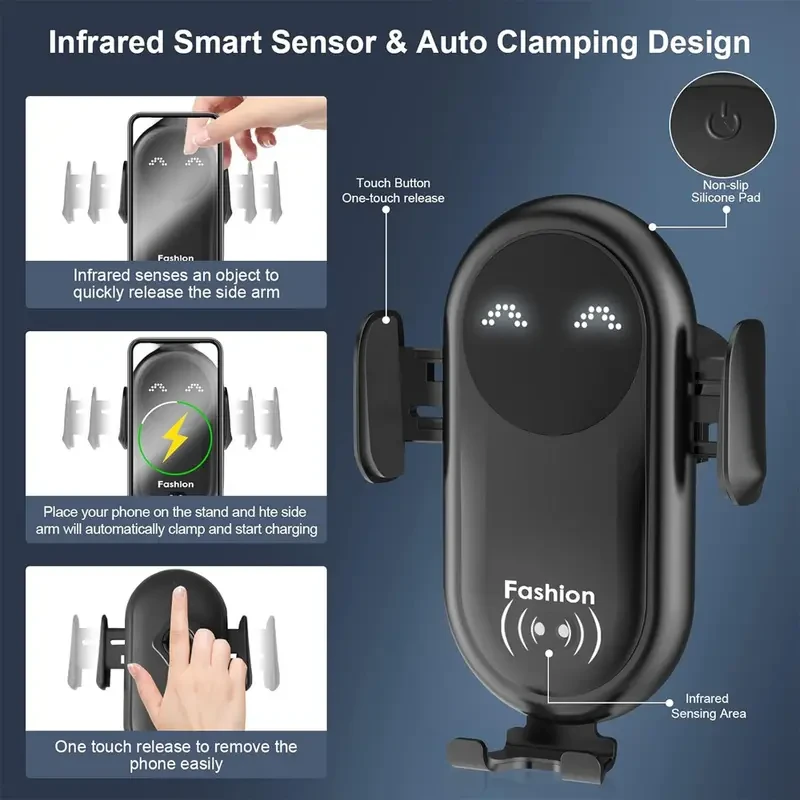 Infrared Smart Sensor & Auto Clamping Design

Fashion

Infrared senses an object to quickly release the side arm

Fashion

Place your phone on the stand and hte side arm will automatically clamp and start charging

One touch release to remove the phone easily

Touch Button
One-touch release

Non-slip
Silicone Pad

Fashion

Infrared
Sensing Area