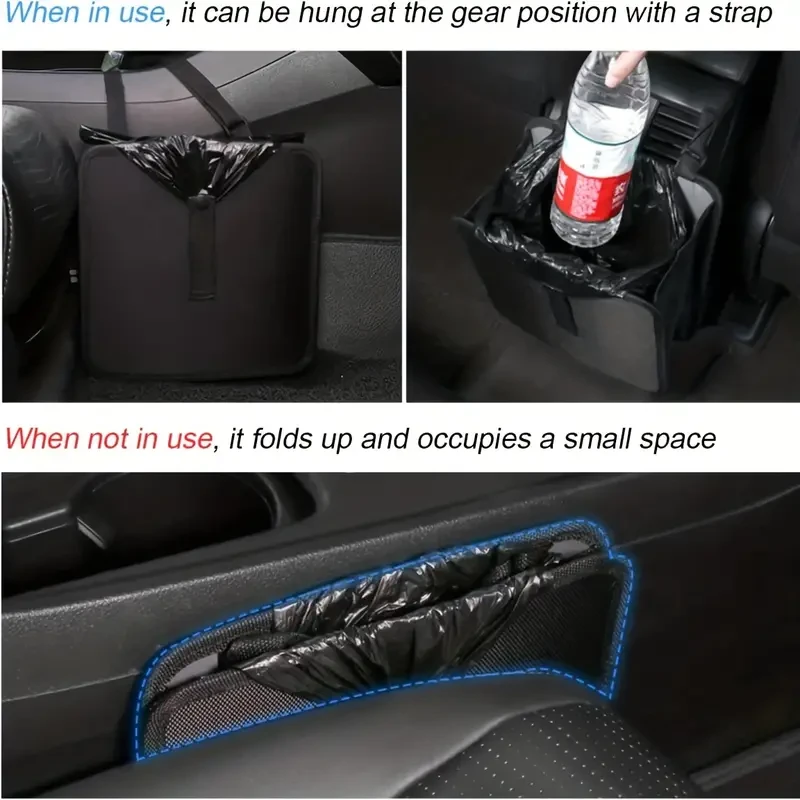 When in use, it can be hung at the gear position with a strap

When not in use, it folds up and occupies a small space