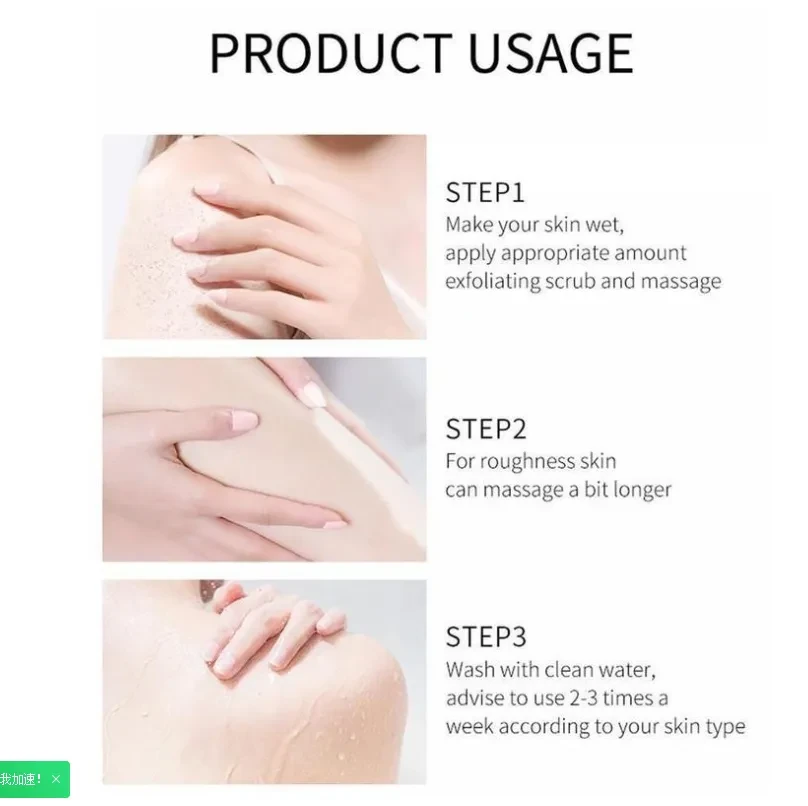 PRODUCT USAGE

STEP1
Make your skin wet, apply appropriate amount exfoliating scrub and massage

STEP2
For roughness skin can massage a bit longer

STEP3
Wash with clean water, advise to use 2-3 times a week according to your skin type

我加速！ ×