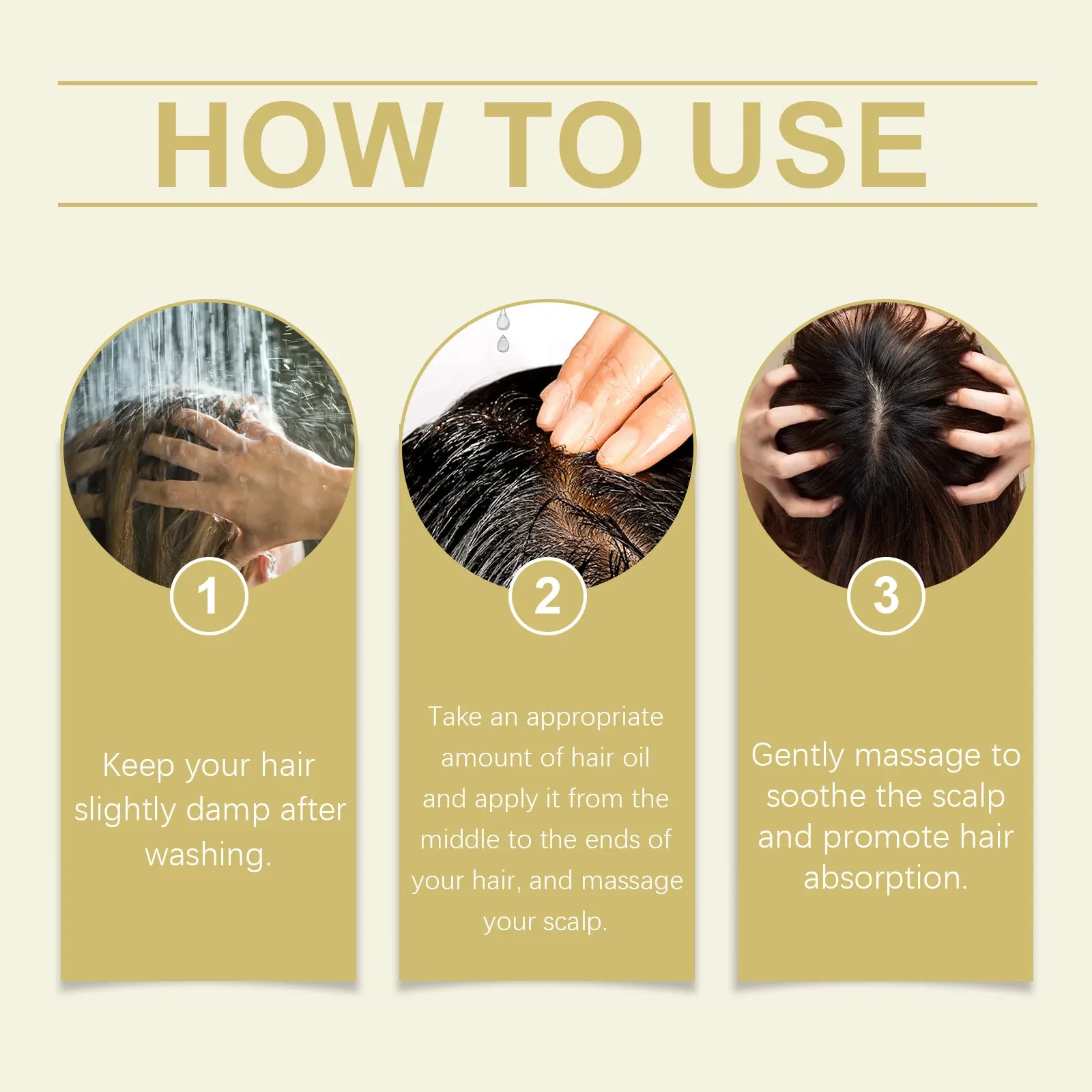 HOW TO USE

1

Keep your hair slightly damp after washing.

2

Take an appropriate amount of hair oil and apply it from the middle to the ends of your hair, and massage your scalp.

3

Gently massage to soothe the scalp and promote hair absorption.