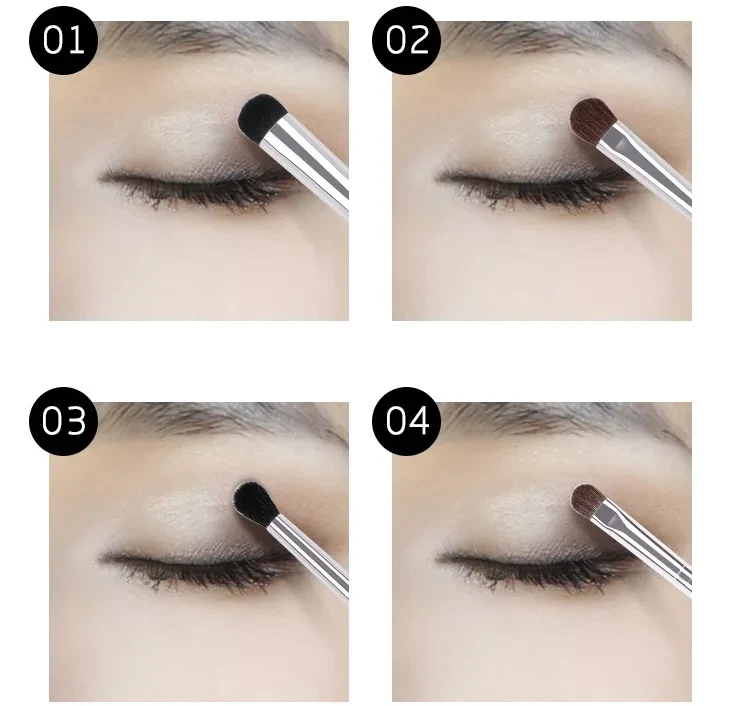 01

02

03

04