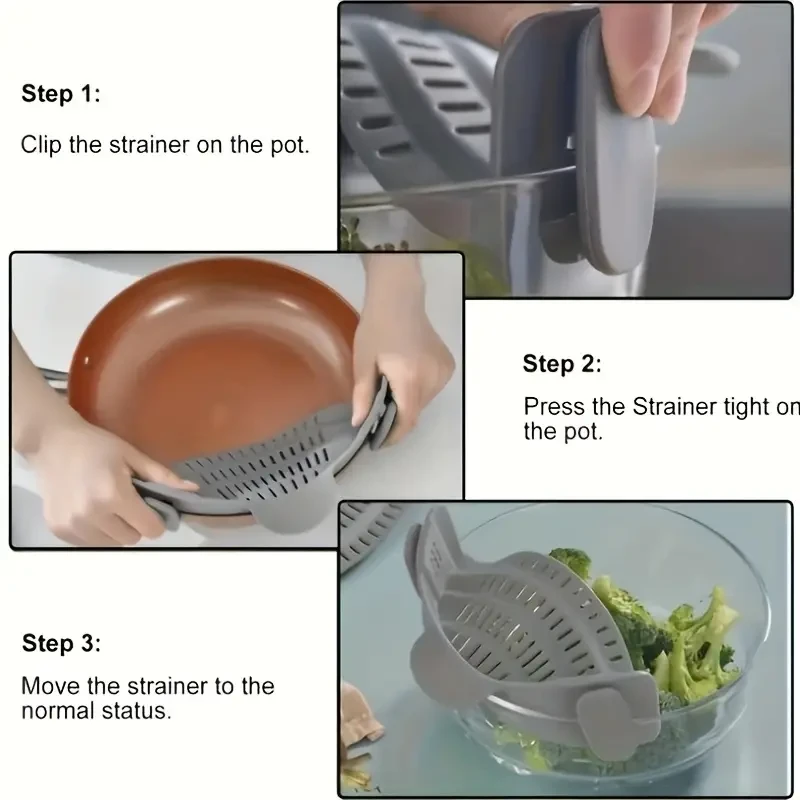 Step 1:

Clip the strainer on the pot.

Step 2:

Press the Strainer tight on the pot.

Step 3:

Move the strainer to the normal status.