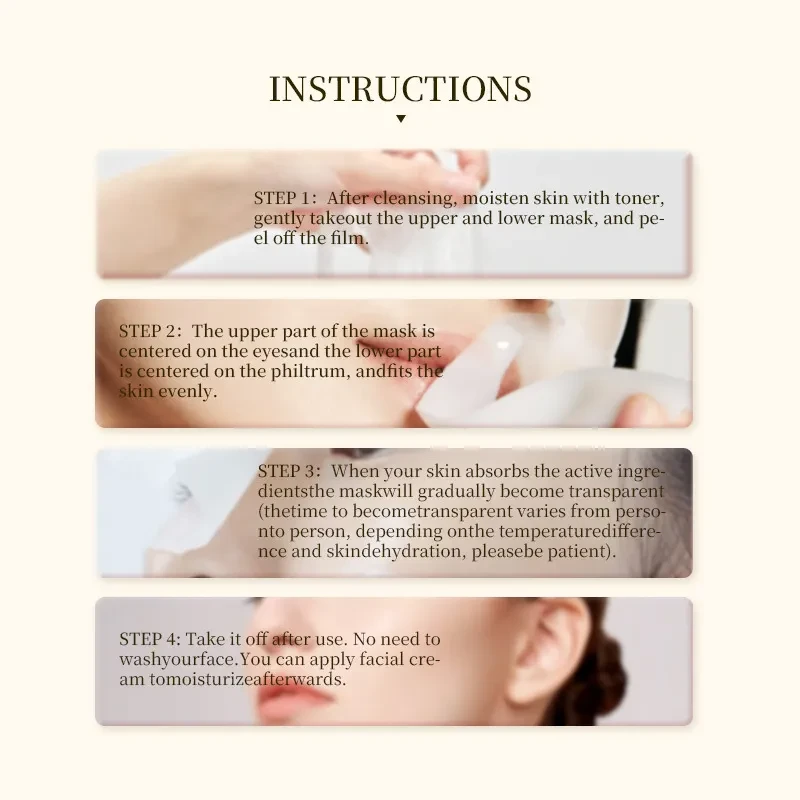 INSTRUCTIONS

STEP 1: After cleansing, moisten skin with toner, gently takeout the upper and lower mask, and peel off the film.

STEP 2: The upper part of the mask is centered on the eyesand the lower part is centered on the philtrum, andfits the skin evenly.

STEP 3: When your skin absorbs the active ingredientsthe maskwill gradually become transparent (thetime to becometransparent varies from personto person, depending onthe temperaturedifference and skindehydration, pleasebe patient).

STEP 4: Take it off after use. No need to washyourface.You can apply facial cream tomoisturizeafterwards.