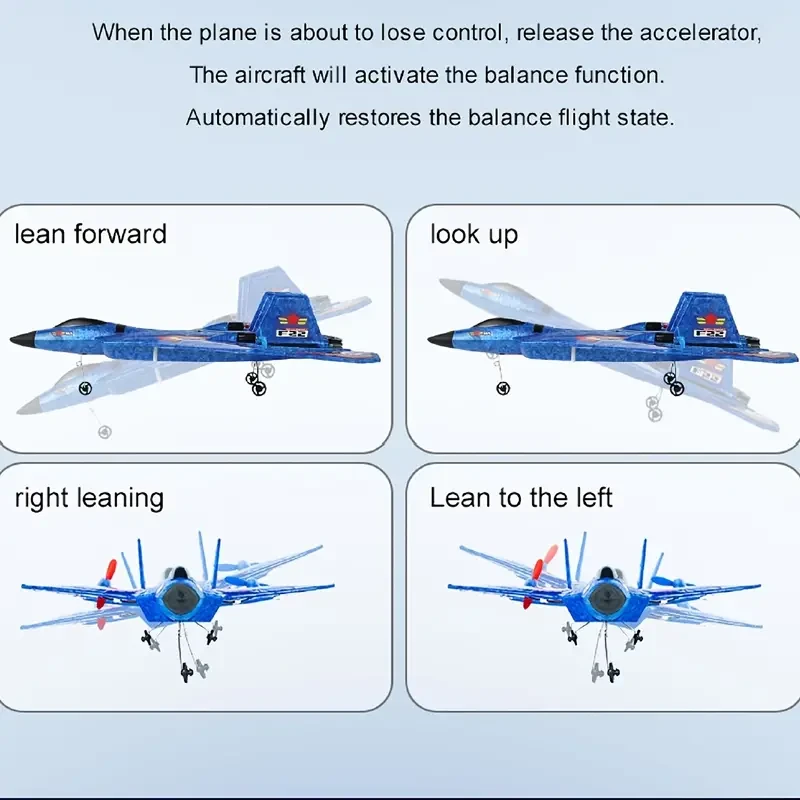 When the plane is about to lose control, release the accelerator,
The aircraft will activate the balance function.
Automatically restores the balance flight state.

lean forward

look up

right leaning

Lean to the left