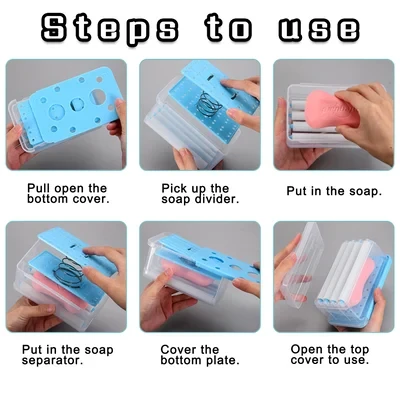 Steps to use

Pull open the bottom cover.

Pick up the soap divider.

Put in the soap.

Put in the soap separator.

Cover the bottom plate.

Open the top cover to use.