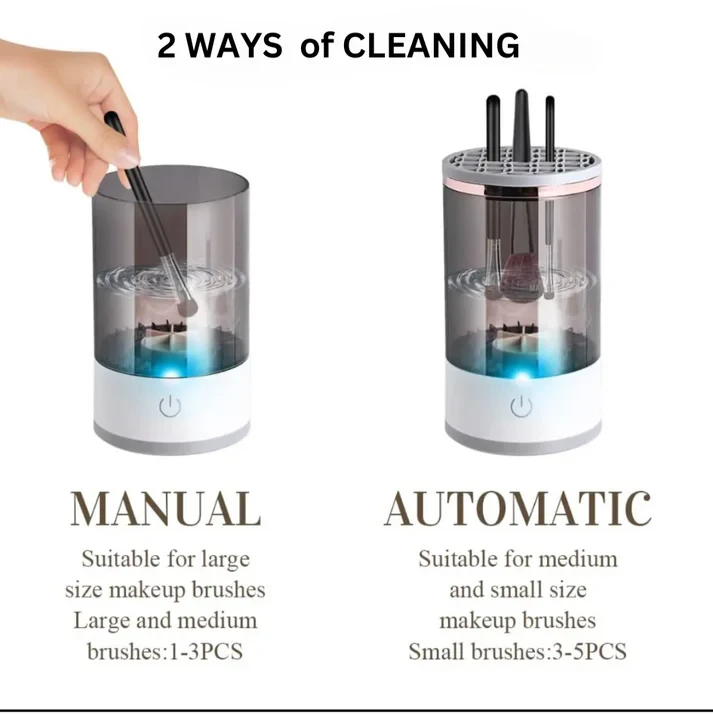 2 WAYS of CLEANING

MANUAL

Suitable for large size makeup brushes
Large and medium brushes:1-3PCS

AUTOMATIC

Suitable for medium and small size makeup brushes
Small brushes:3-5PCS