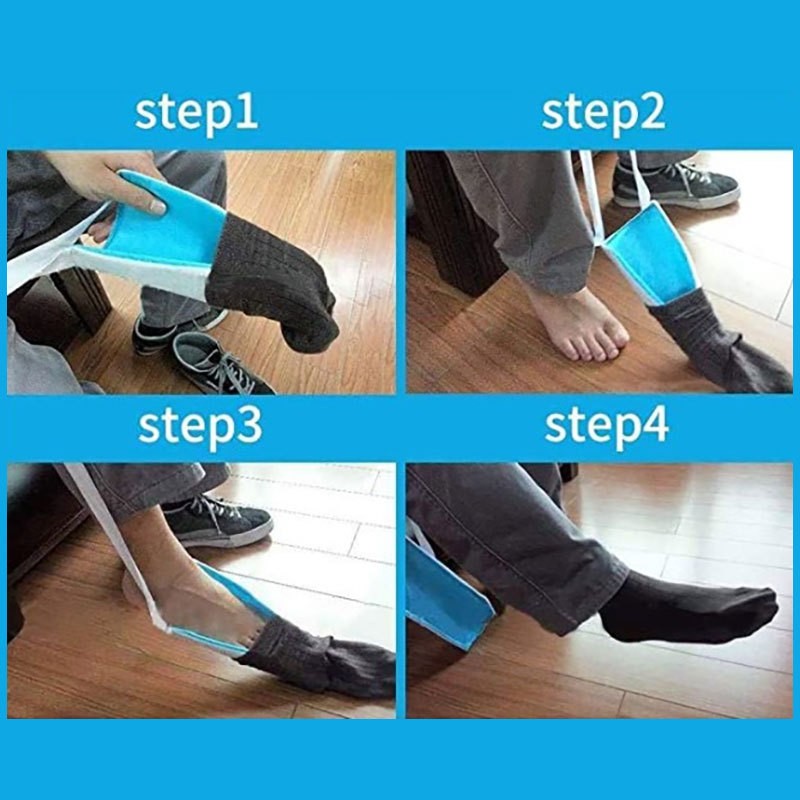 step1

step2

step3

step4