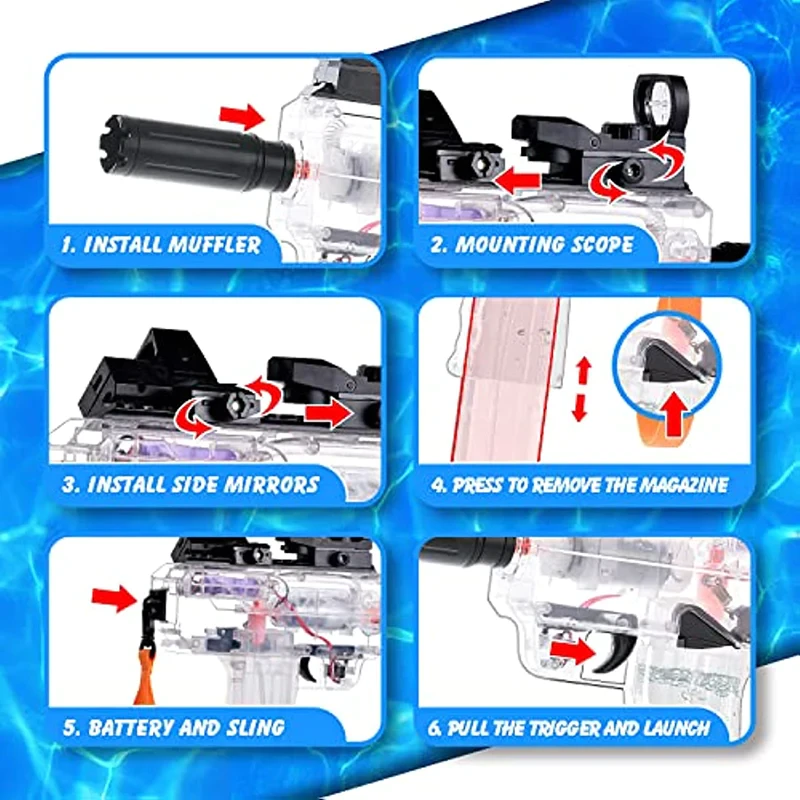 1. INSTALL MUFFLER

2. MOUNTING SCOPE

3. INSTALL SIDE MIRRORS

4. PRESS TO REMOVE THE MAGAZINE

5. BATTERY AND SLING

6. PULL THE TRIGGER AND LAUNCH