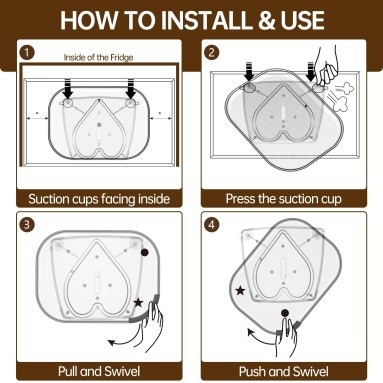 HOW TO INSTALL & USE

1
Inside of the Fridge
Suction cups facing inside

2
Press the suction cup

3
Pull and Swivel

4
Push and Swivel