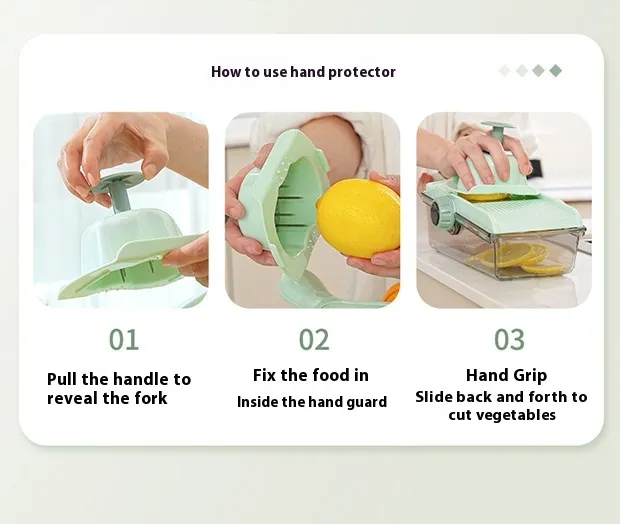 How to use hand protector

01

Pull the handle to reveal the fork

02

Fix the food in

Inside the hand guard

03

Hand Grip

Slide back and forth to cut vegetables