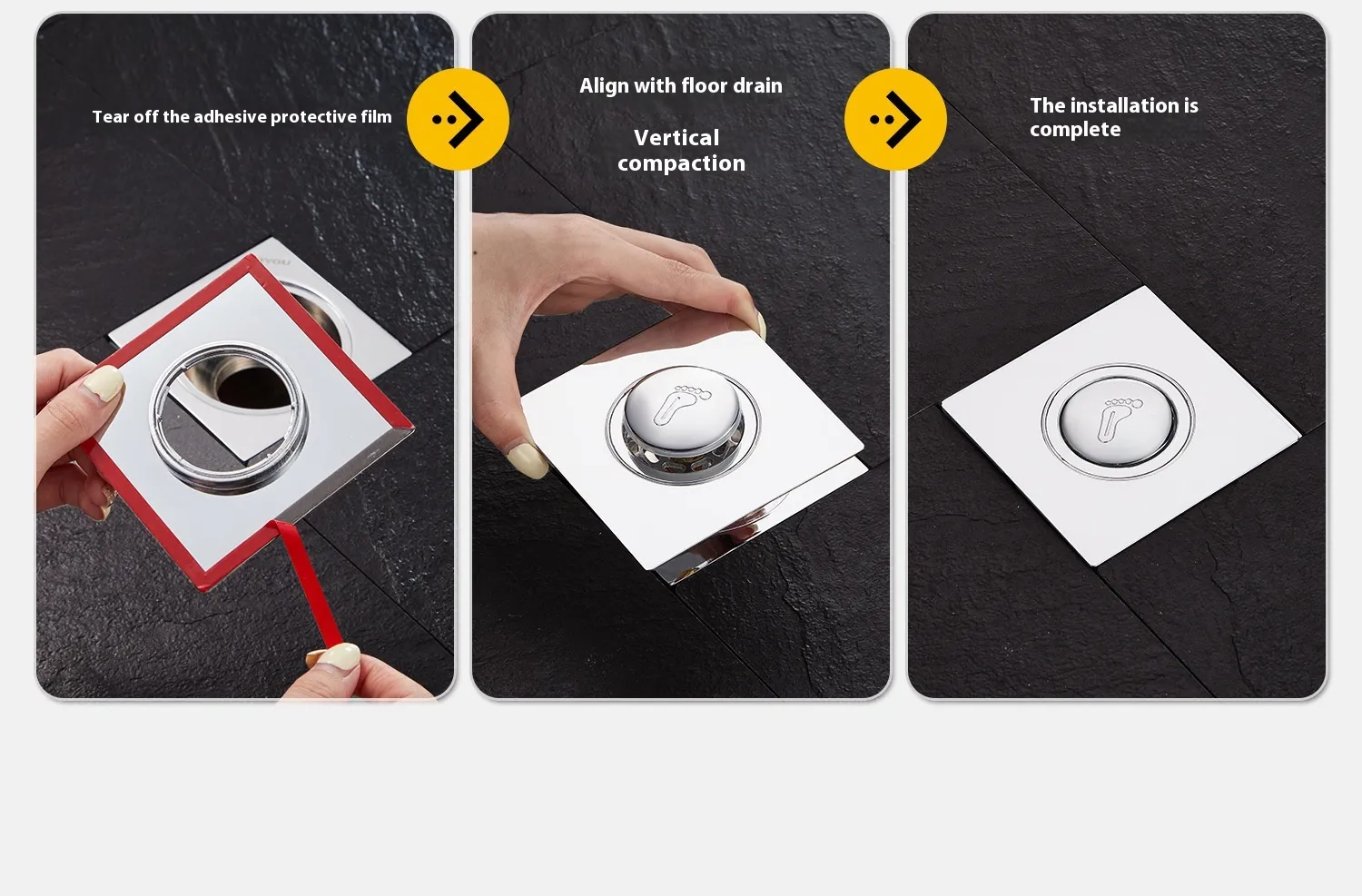 Tear off the adhesive protective film

Align with floor drain

Vertical compaction

The installation is complete