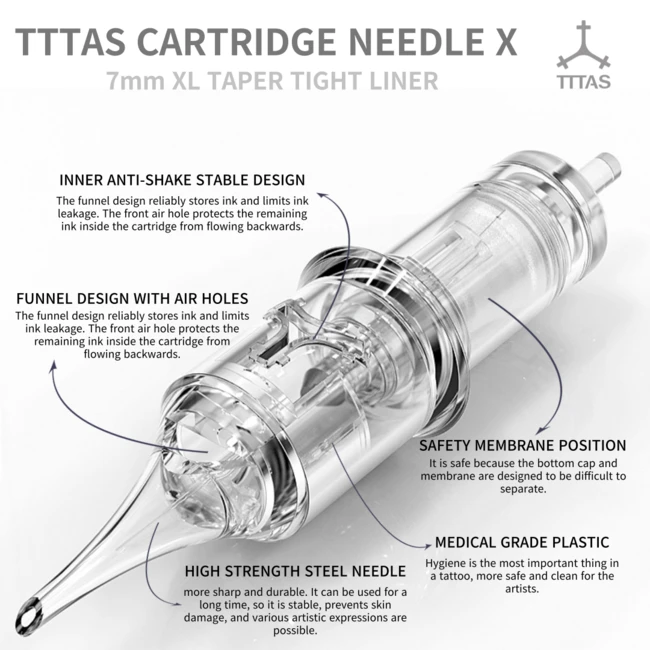 TTTAS CARTRIDGE NEEDLE X

7mm XL TAPER TIGHT LINER

TTTAS

INNER ANTI-SHAKE STABLE DESIGN

The funnel design reliably stores ink and limits ink leakage. The front air hole protects the remaining ink inside the cartridge from flowing backwards.

FUNNEL DESIGN WITH AIR HOLES

The funnel design reliably stores ink and limits ink leakage. The front air hole protects the remaining ink inside the cartridge from flowing backwards.

SAFETY MEMBRANE POSITION

It is safe because the bottom cap and membrane are designed to be difficult to separate.

MEDICAL GRADE PLASTIC

Hygiene is the most important thing in a tattoo, more safe and clean for the artists.

HIGH STRENGTH STEEL NEEDLE

more sharp and durable. It can be used for a long time, so it is stable, prevents skin damage, and various artistic expressions are possible.