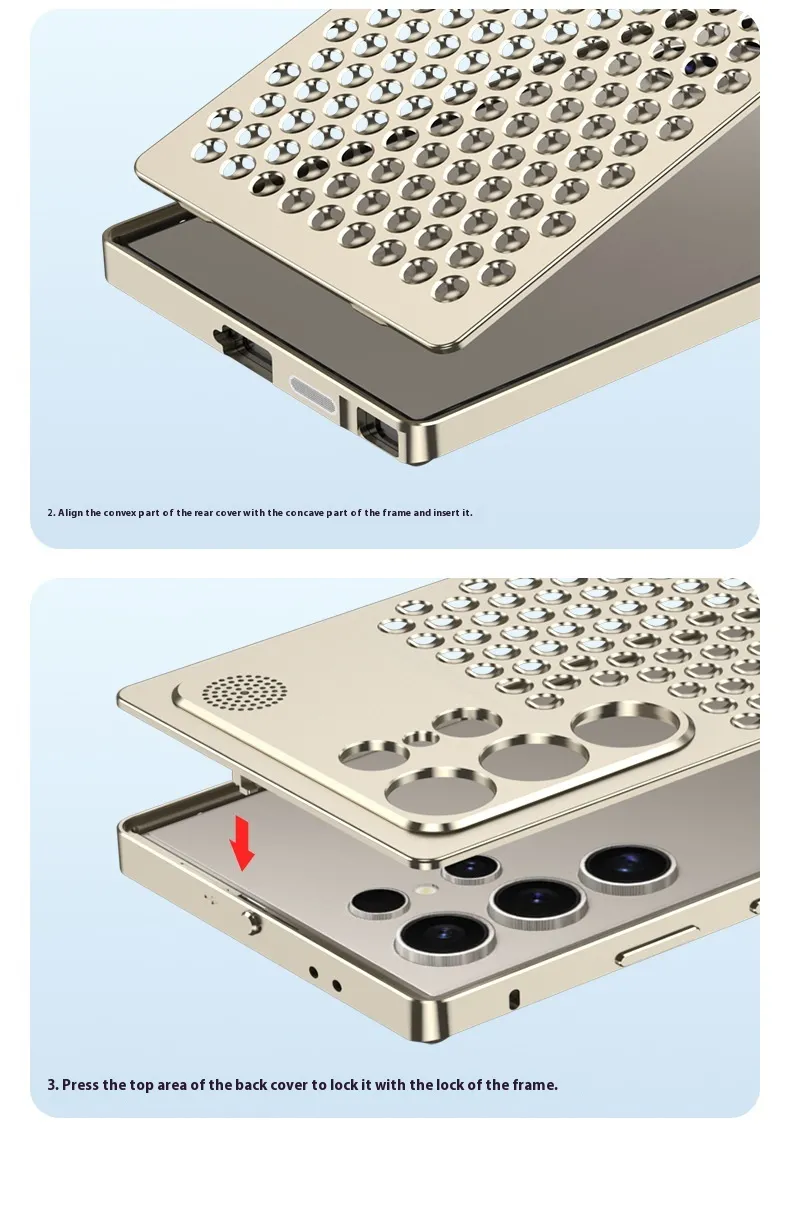 2. Align the convex part of the rear cover with the concave part of the frame and insert it.

3. Press the top area of the back cover to lock it with the lock of the frame.