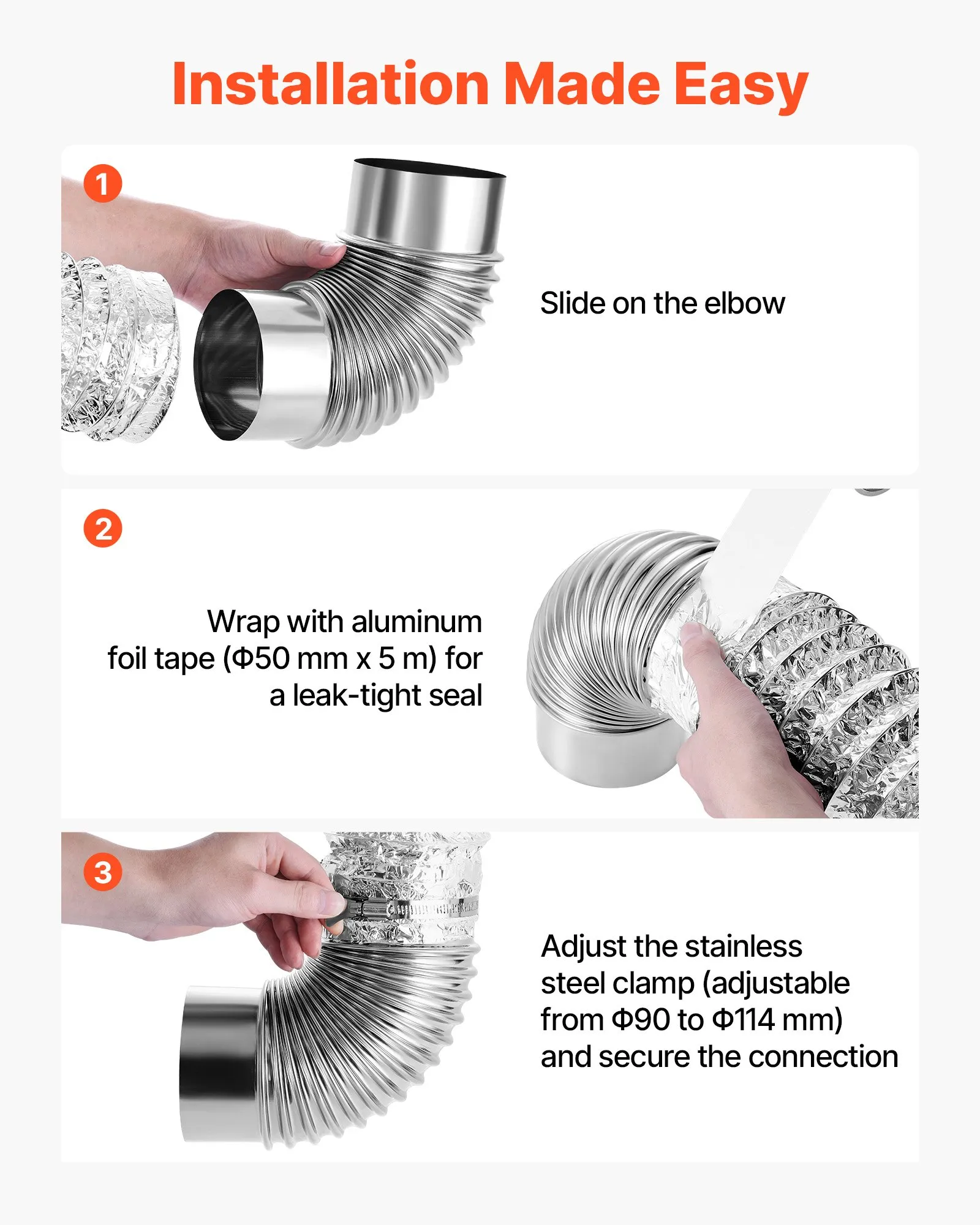 Installation Made Easy

1

Slide on the elbow

2

Wrap with aluminum foil tape (Φ50 mm x 5 m) for a leak-tight seal

3

Adjust the stainless steel clamp (adjustable from Φ90 to Φ114 mm) and secure the connection