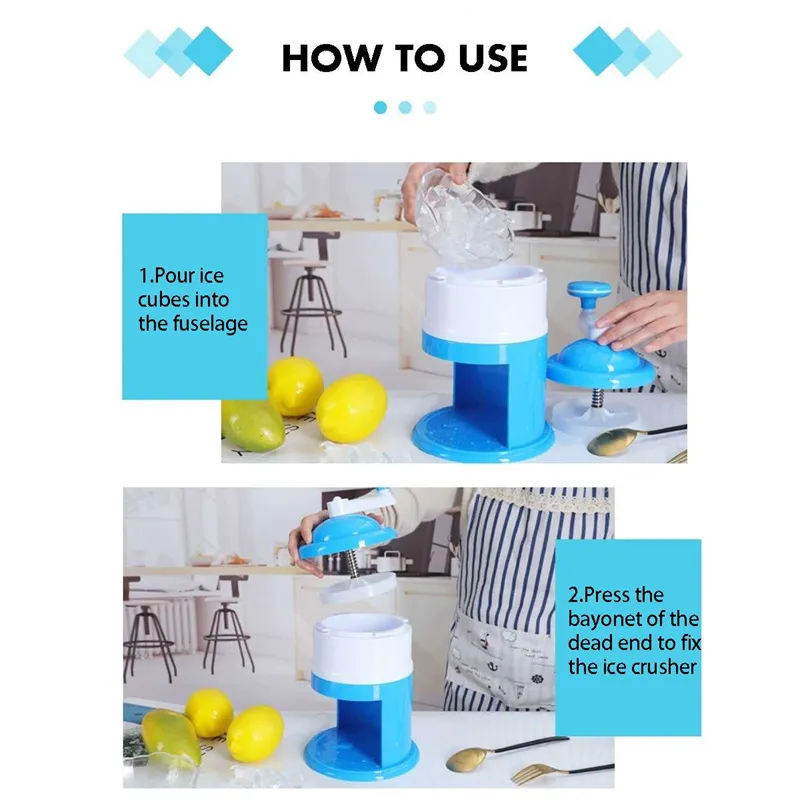 HOW TO USE

1.Pour ice cubes into the fuselage

2.Press the bayonet of the dead end to fix the ice crusher