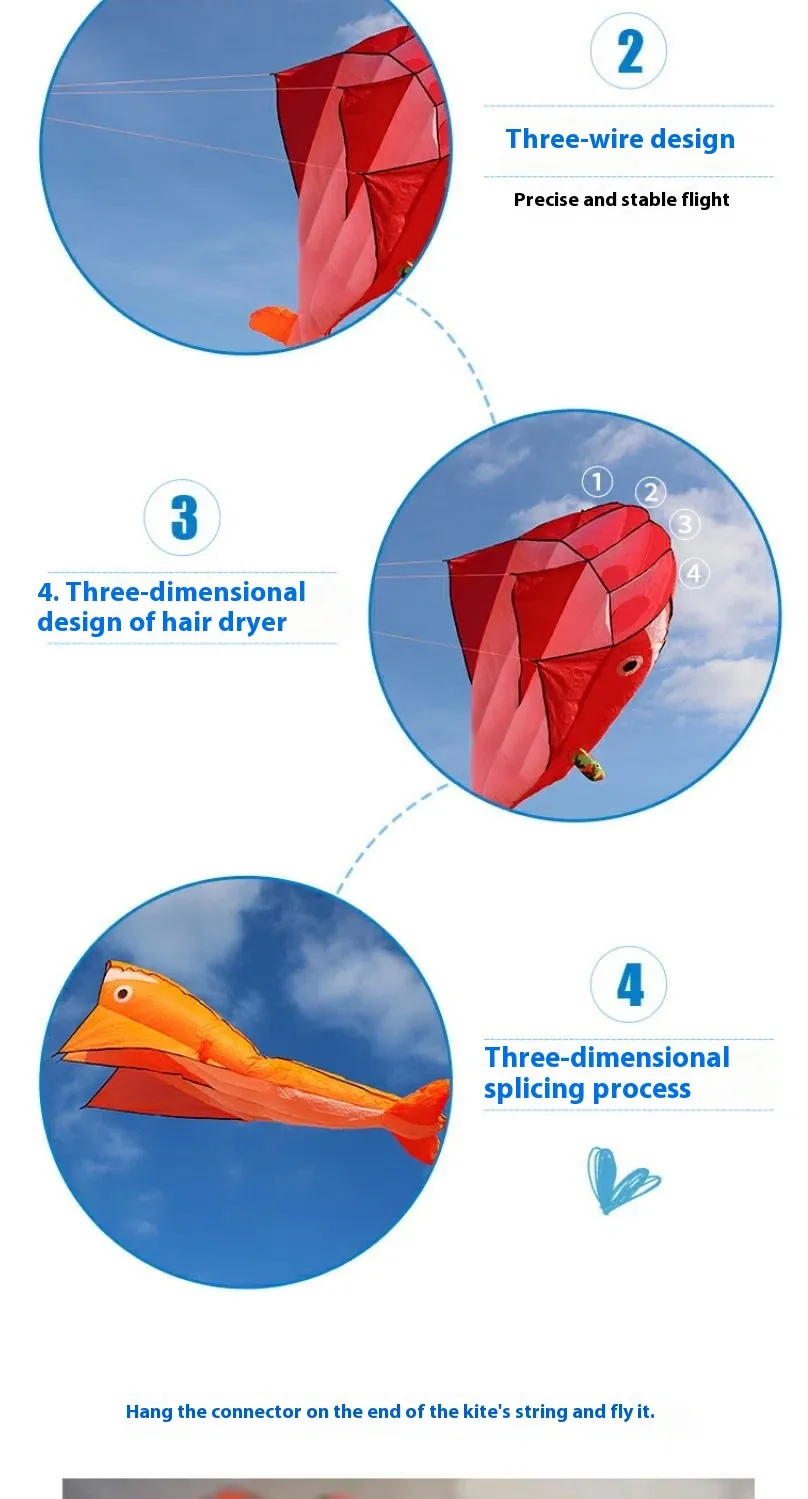 2

Three-wire design

Precise and stable flight

3

4. Three-dimensional design of hair dryer

①
②
③
④

4

Three-dimensional splicing process

Hang the connector on the end of the kite's string and fly it.