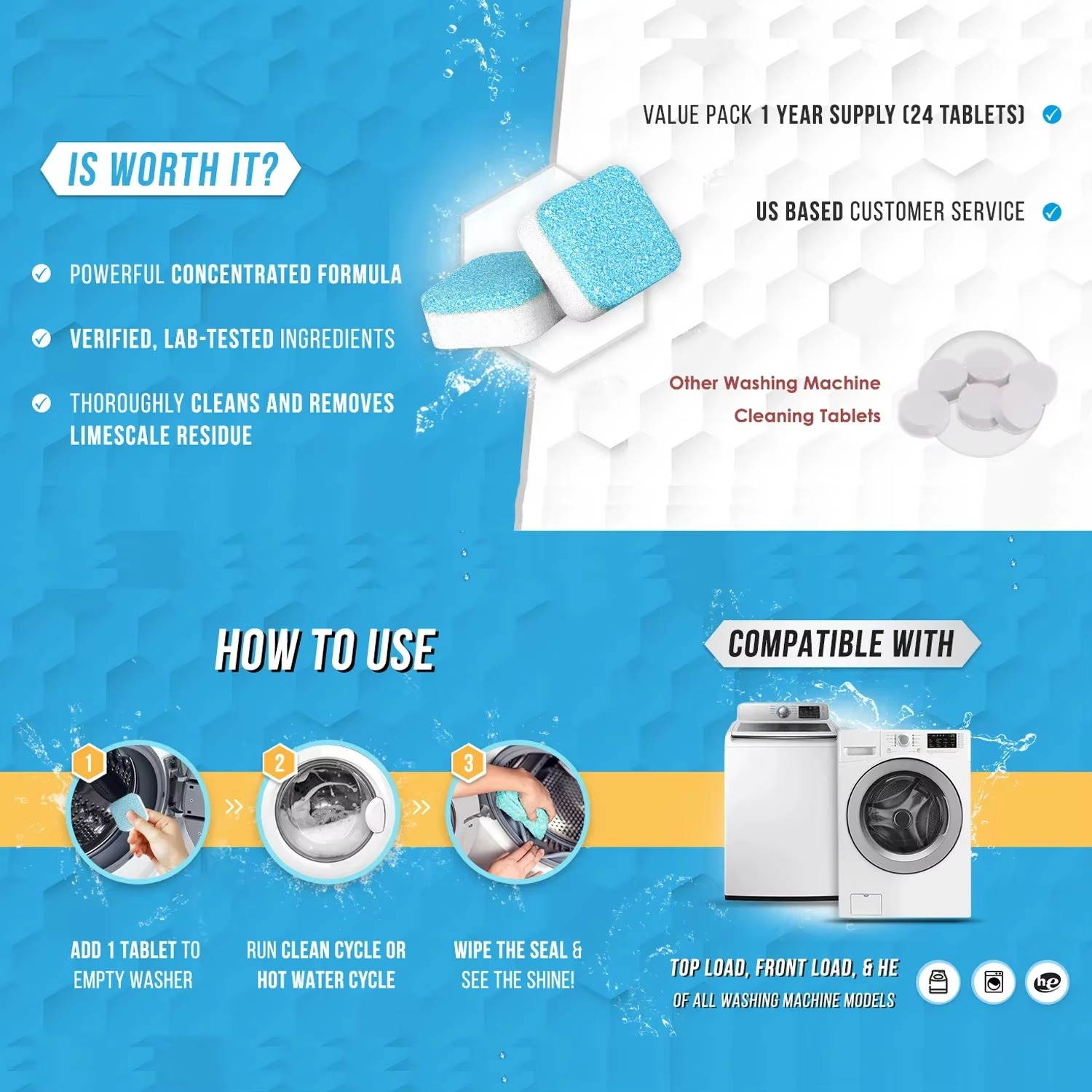 IS WORTH IT?

POWERFUL CONCENTRATED FORMULA

VERIFIED, LAB-TESTED INGREDIENTS

THOROUGHLY CLEANS AND REMOVES LIMESCALE RESIDUE

VALUE PACK 1 YEAR SUPPLY (24 TABLETS)

US BASED CUSTOMER SERVICE

Other Washing Machine Cleaning Tablets

HOW TO USE

1

2

3

ADD 1 TABLET TO EMPTY WASHER

RUN CLEAN CYCLE OR HOT WATER CYCLE

WIPE THE SEAL & SEE THE SHINE!

COMPATIBLE WITH

TOP LOAD, FRONT LOAD, & HE OF ALL WASHING MACHINE MODELS

he