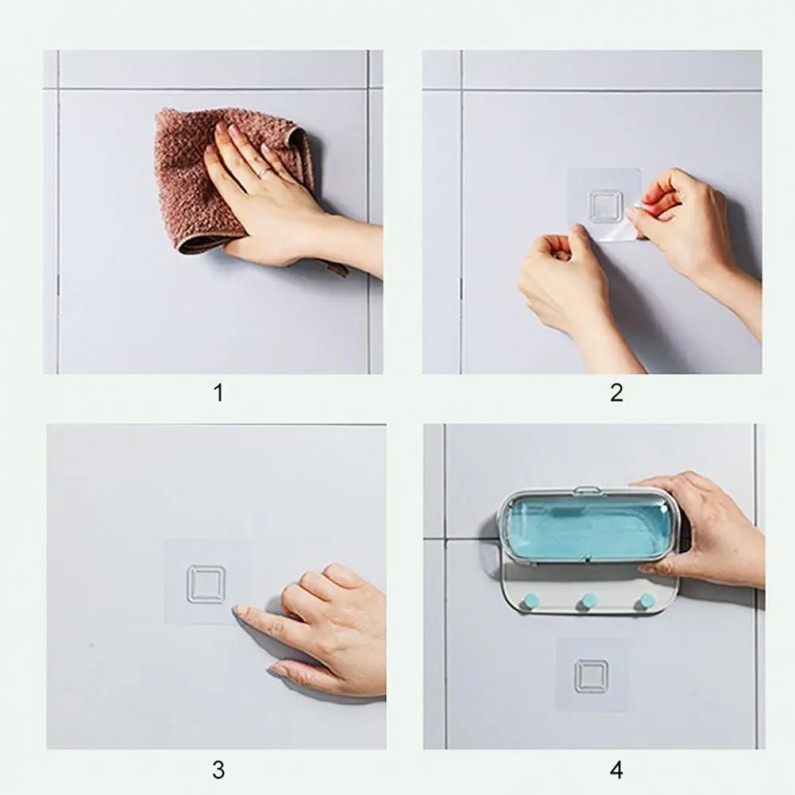 1

2

3

4