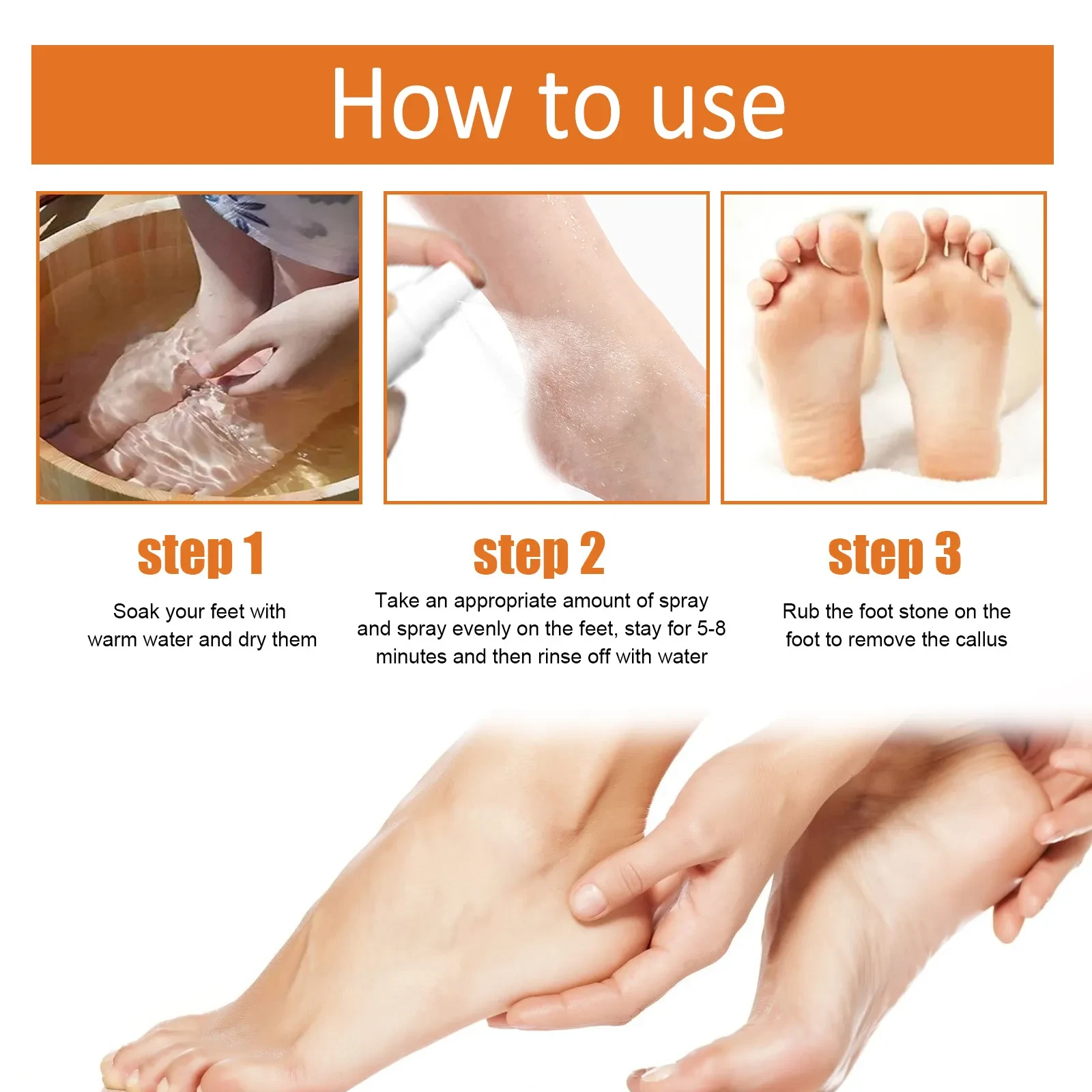 How to use

step 1

Soak your feet with warm water and dry them

step 2

Take an appropriate amount of spray and spray evenly on the feet, stay for 5-8 minutes and then rinse off with water

step 3

Rub the foot stone on the foot to remove the callus