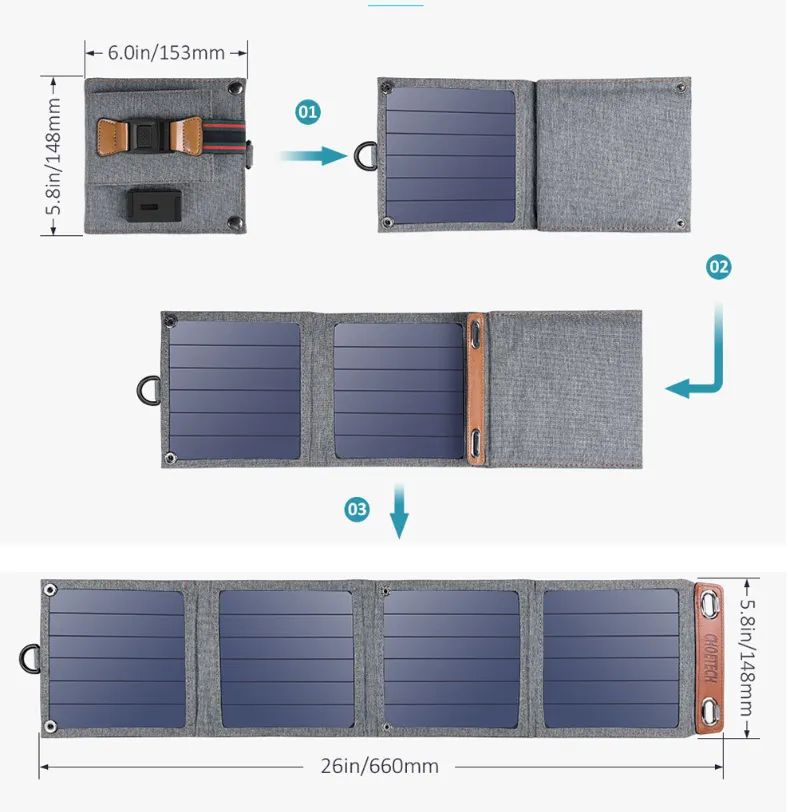 6.0in/153mm

5.8in/148mm

01

02

03

CHOETECH

5.8in/148mm

26in/660mm