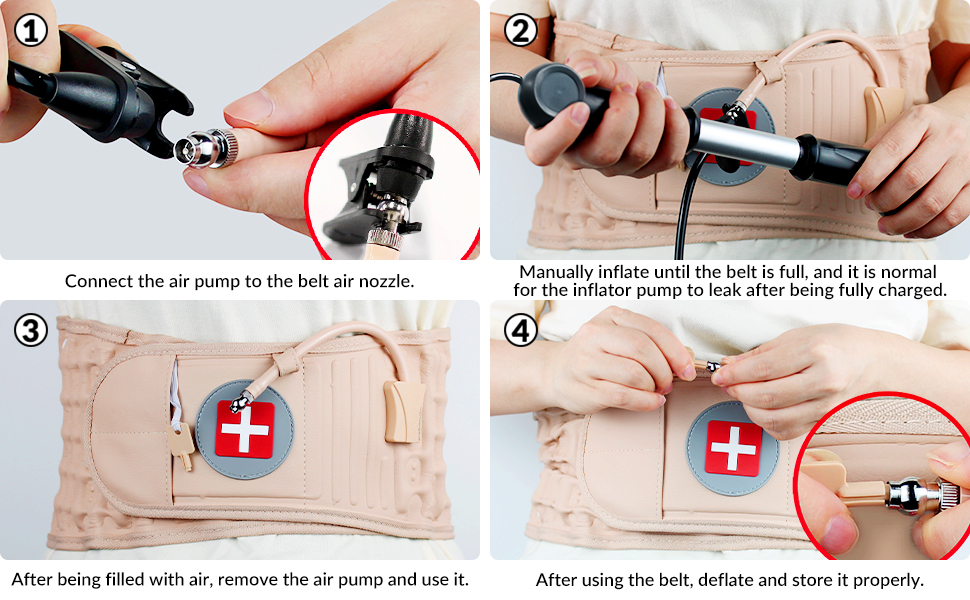 1

Connect the air pump to the belt air nozzle.

2

Manually inflate until the belt is full, and it is normal for the inflator pump to leak after being fully charged.

3

After being filled with air, remove the air pump and use it.

4

After using the belt, deflate and store it properly.