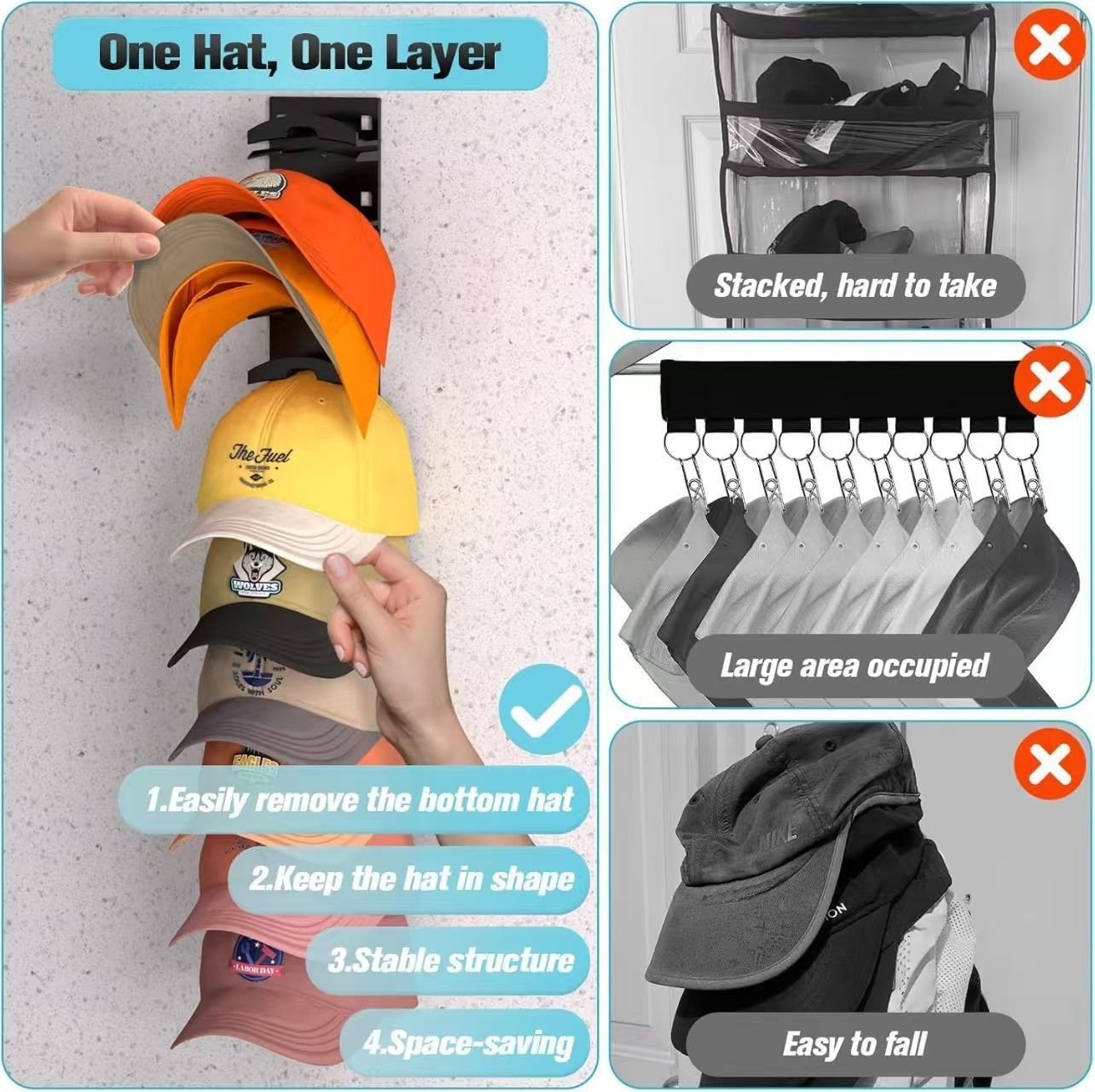 One Hat, One Layer

The Fuel

WOLVES

EAGLES

LABOR DAY

1.Easily remove the bottom hat

2.Keep the hat in shape

3.Stable structure

4.Space-saving

Stacked, hard to take

Large area occupied

NIKE

Easy to fall