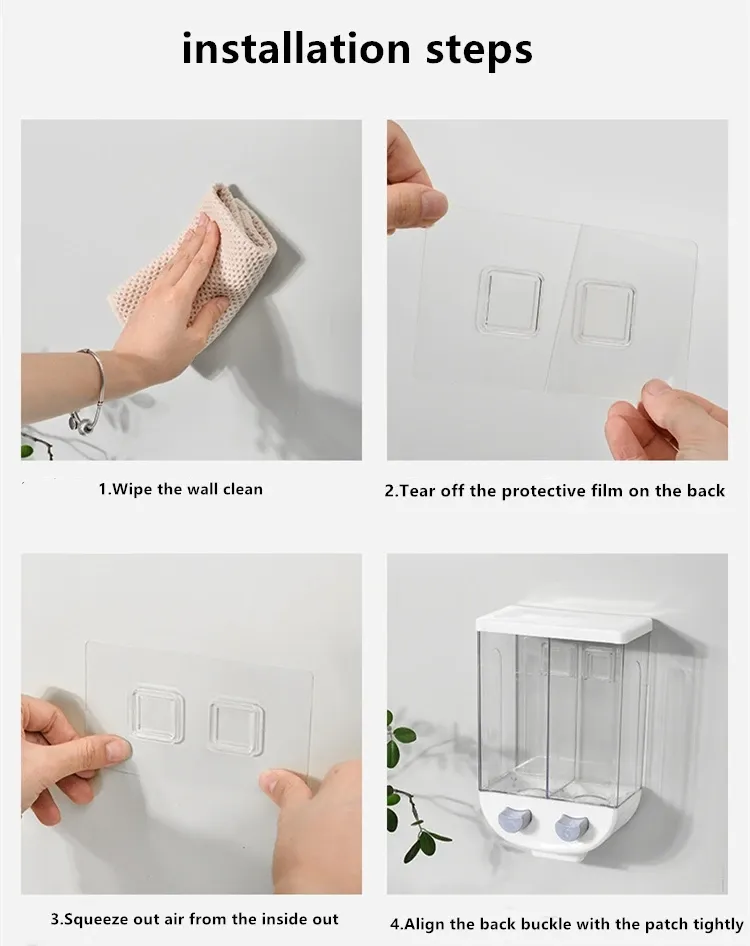 installation steps

1.Wipe the wall clean

2.Tear off the protective film on the back

3.Squeeze out air from the inside out

4.Align the back buckle with the patch tightly