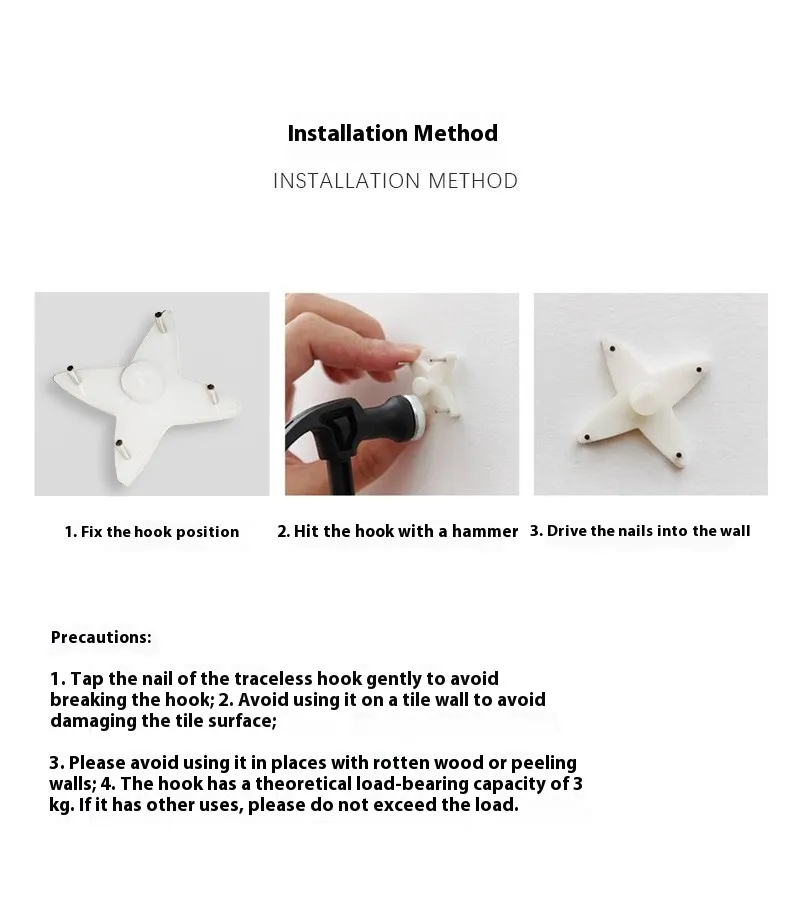 Installation Method

INSTALLATION METHOD

1. Fix the hook position

2. Hit the hook with a hammer

3. Drive the nails into the wall

Precautions:

1. Tap the nail of the traceless hook gently to avoid breaking the hook; 2. Avoid using it on a tile wall to avoid damaging the tile surface;

3. Please avoid using it in places with rotten wood or peeling walls; 4. The hook has a theoretical load-bearing capacity of 3 kg. If it has other uses, please do not exceed the load.