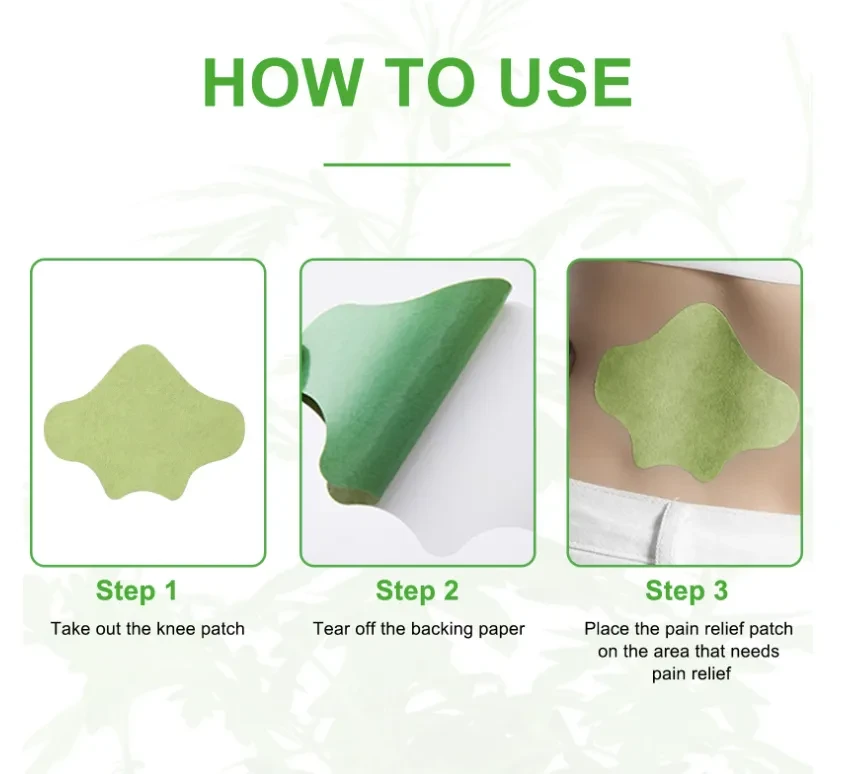 HOW TO USE

Step 1

Take out the knee patch

Step 2

Tear off the backing paper

Step 3

Place the pain relief patch on the area that needs pain relief