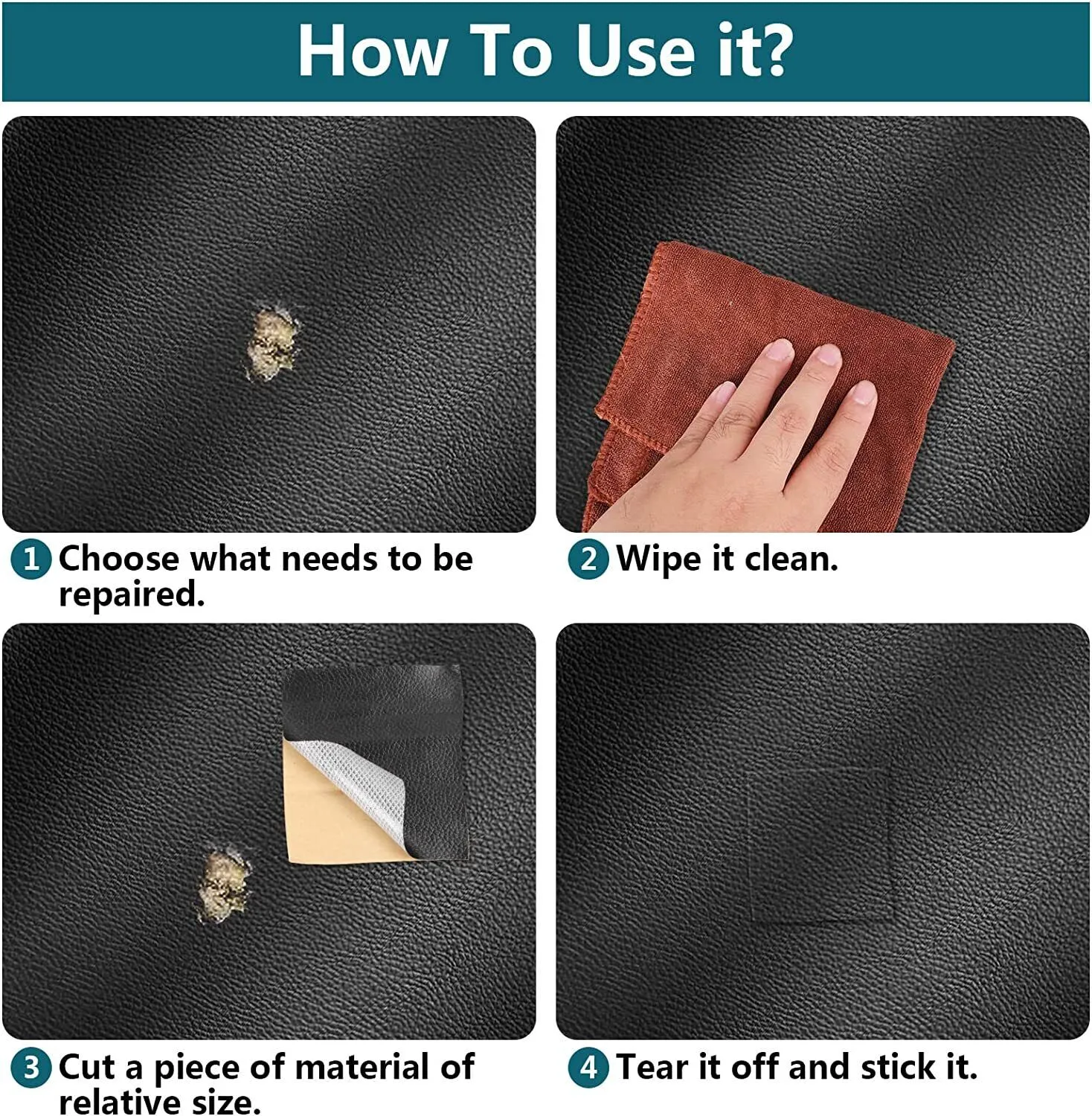 How To Use it?

1 Choose what needs to be repaired.

2 Wipe it clean.

3 Cut a piece of material of relative size.

4 Tear it off and stick it.