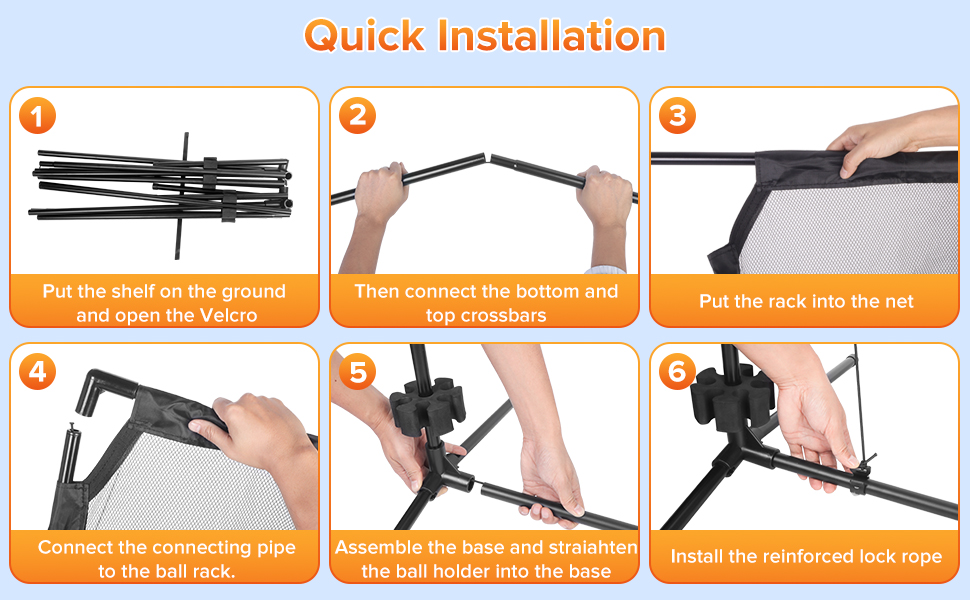 Quick Installation

1

Put the shelf on the ground and open the Velcro

2

Then connect the bottom and top crossbars

3

Put the rack into the net

4

Connect the connecting pipe to the ball rack.

5

Assemble the base and straiahten the ball holder into the base

6

Install the reinforced lock rope