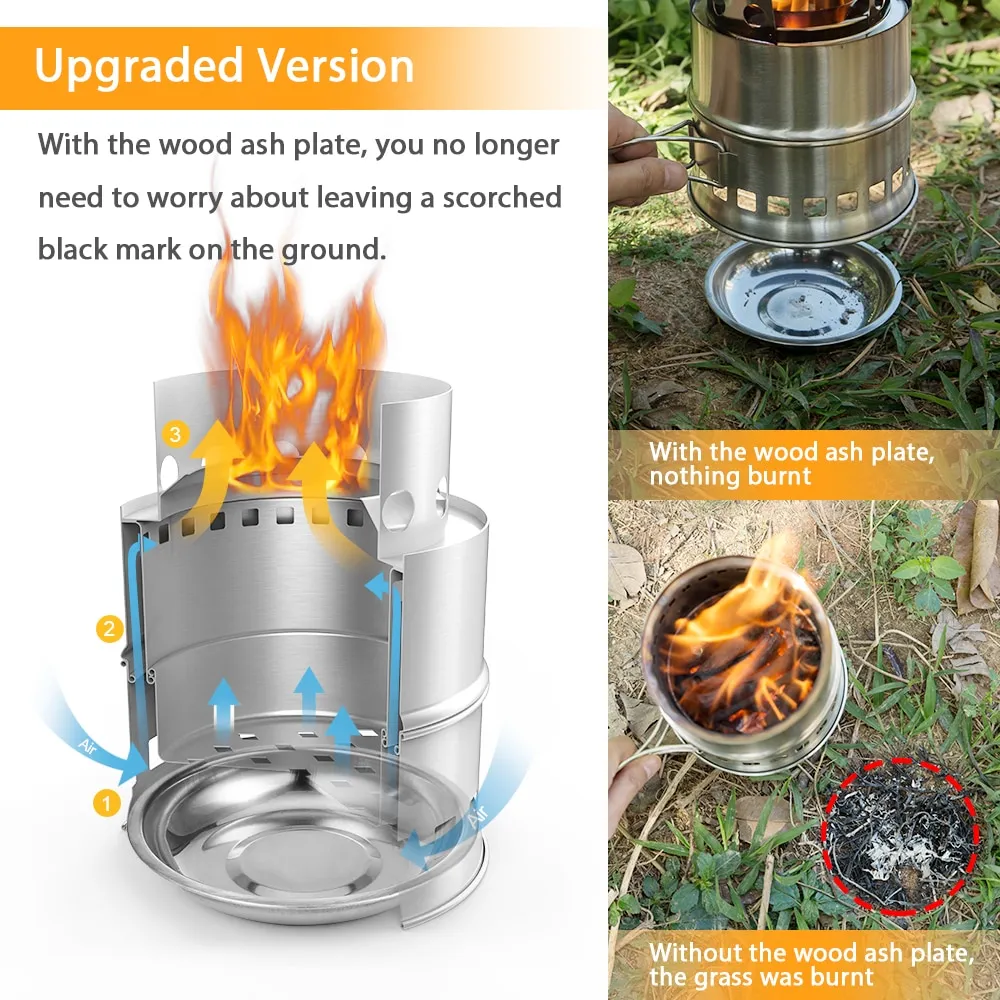 Upgraded Version

With the wood ash plate, you no longer need to worry about leaving a scorched black mark on the ground.

3

2

Air

1

Air

With the wood ash plate, nothing burnt

Without the wood ash plate, the grass was burnt