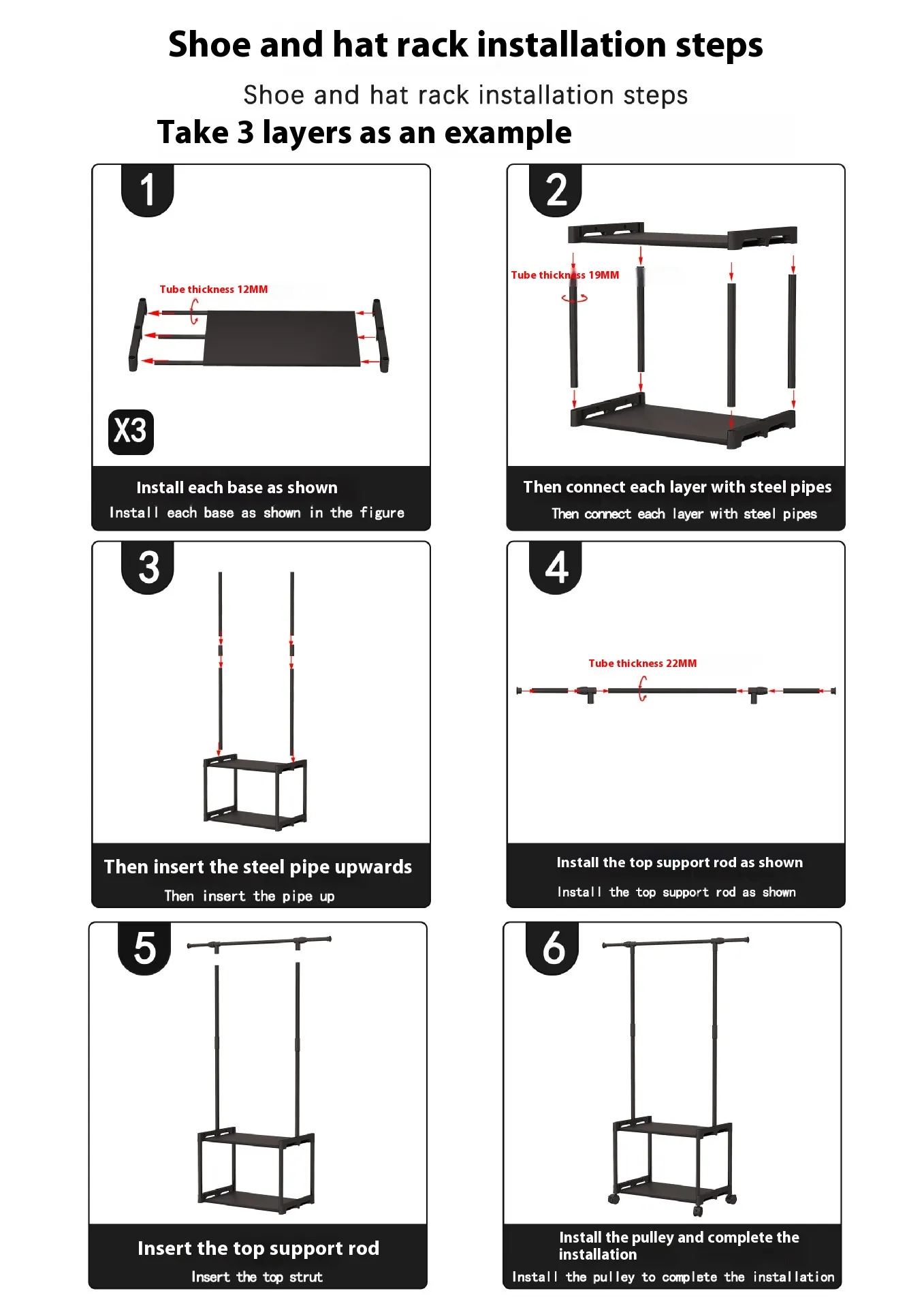 Shoe and hat rack installation steps

Shoe and hat rack installation steps

Take 3 layers as an example

1

Tube thickness 12MM

X3

Install each base as shown

Install each base as shown in the figure

2

Tube thickness 19MM

Then connect each layer with steel pipes

Then connect each layer with steel pipes

3

Then insert the steel pipe upwards

Then insert the pipe up

4

Tube thickness 22MM

Install the top support rod as shown

Install the top support rod as shown

5

Insert the top support rod

Insert the top strut

6

Install the pulley and complete the installation

Install the pulley to complete the installation