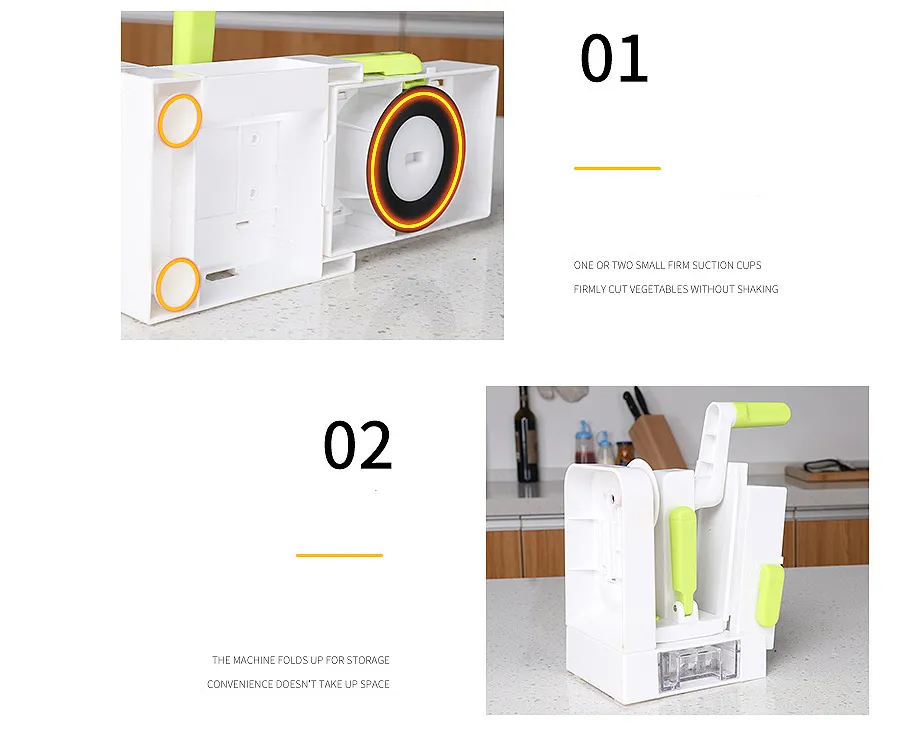 01

ONE OR TWO SMALL FIRM SUCTION CUPS

FIRMLY CUT VEGETABLES WITHOUT SHAKING

02

THE MACHINE FOLDS UP FOR STORAGE

CONVENIENCE DOESN'T TAKE UP SPACE