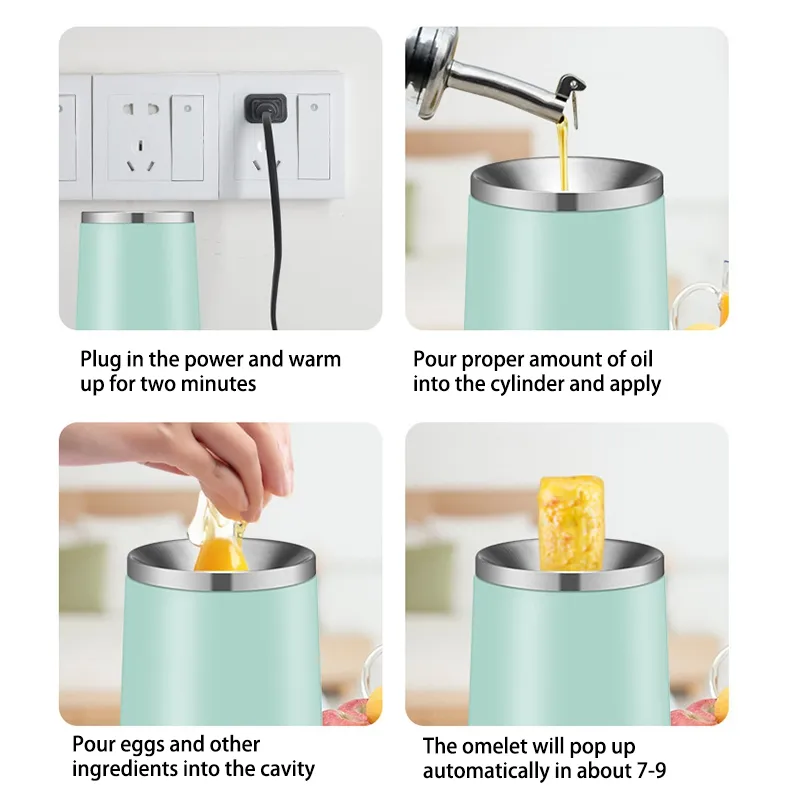 Plug in the power and warm up for two minutes

Pour proper amount of oil into the cylinder and apply

Pour eggs and other ingredients into the cavity

The omelet will pop up automatically in about 7-9