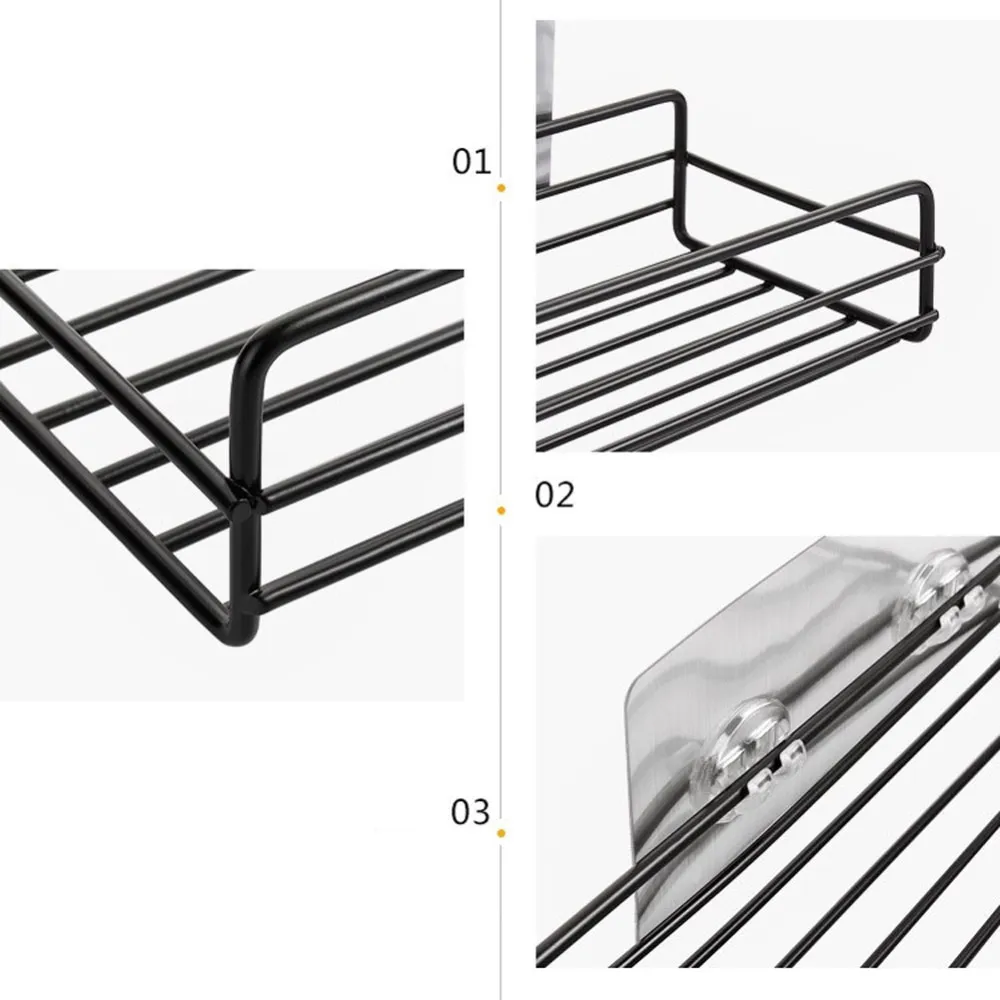 01

02

03