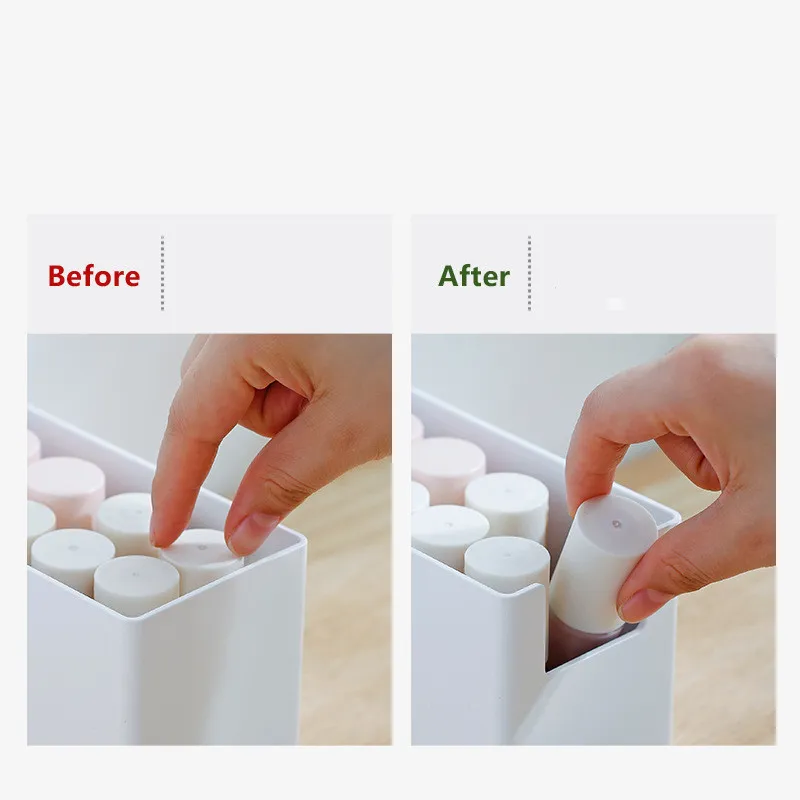 Before

After