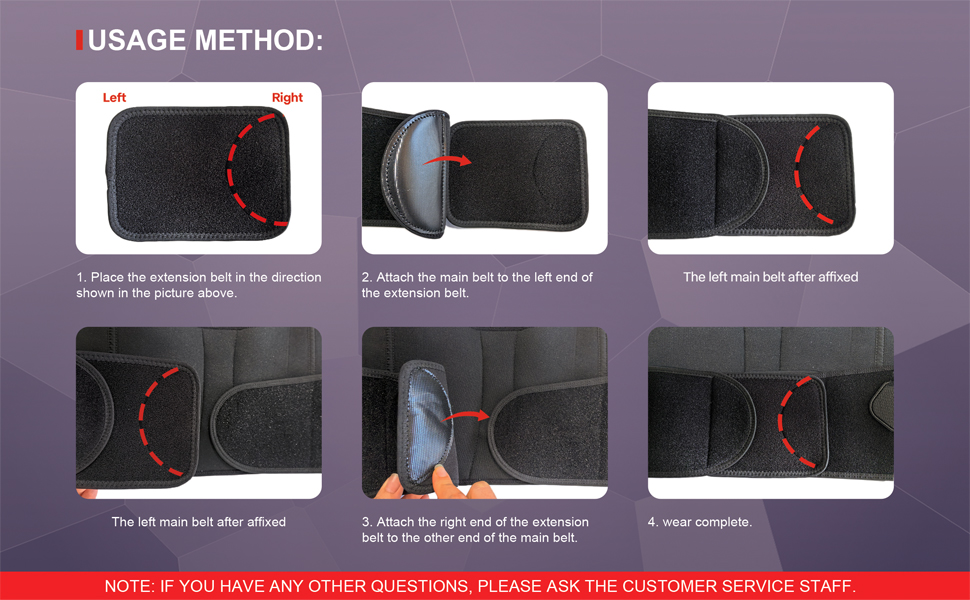 USAGE METHOD:

Left

Right

1. Place the extension belt in the direction shown in the picture above.

2. Attach the main belt to the left end of the extension belt.

The left main belt after affixed

The left main belt after affixed

3. Attach the right end of the extension belt to the other end of the main belt.

4. wear complete.

NOTE: IF YOU HAVE ANY OTHER QUESTIONS, PLEASE ASK THE CUSTOMER SERVICE STAFF.