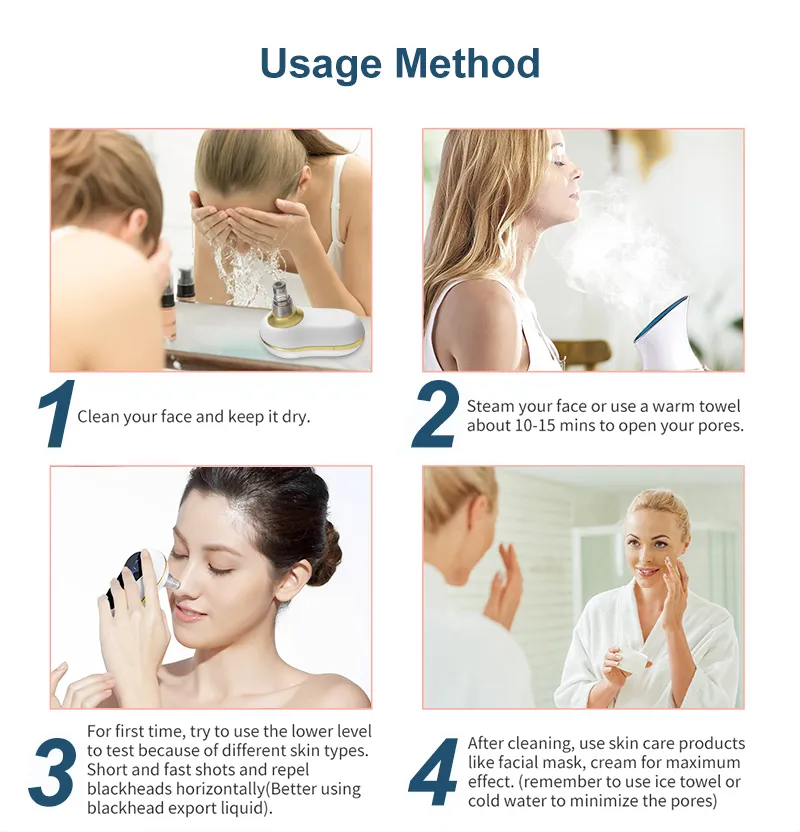 Usage Method

1 Clean your face and keep it dry.

2 Steam your face or use a warm towel about 10-15 mins to open your pores.

3 For first time, try to use the lower level to test because of different skin types. Short and fast shots and repel blackheads horizontally(Better using blackhead export liquid).

4 After cleaning, use skin care products like facial mask, cream for maximum effect. (remember to use ice towel or cold water to minimize the pores)