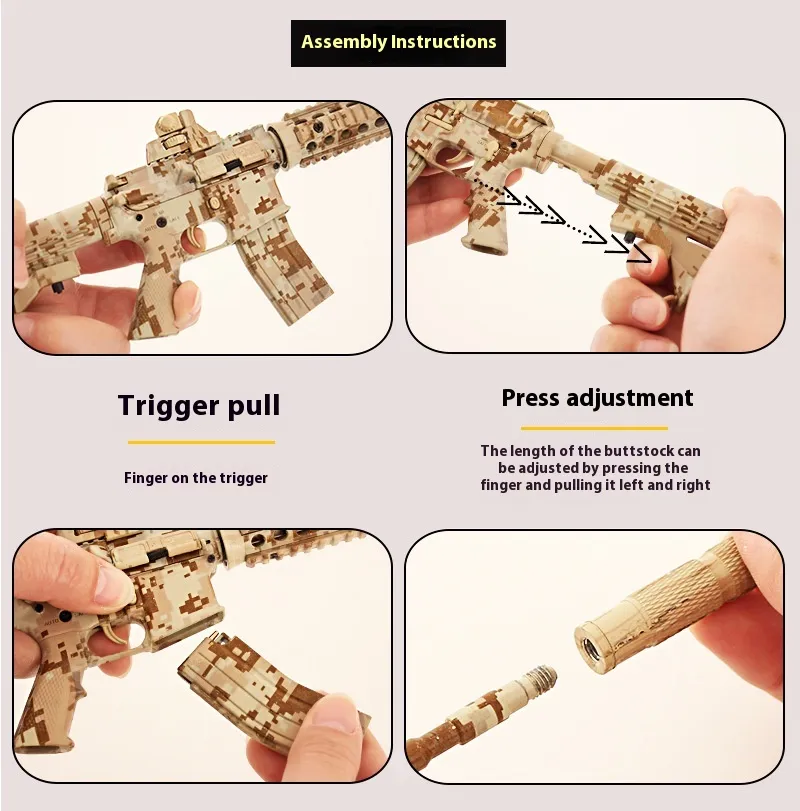 Assembly Instructions

Trigger pull

Finger on the trigger

Press adjustment

The length of the buttstock can be adjusted by pressing the finger and pulling it left and right