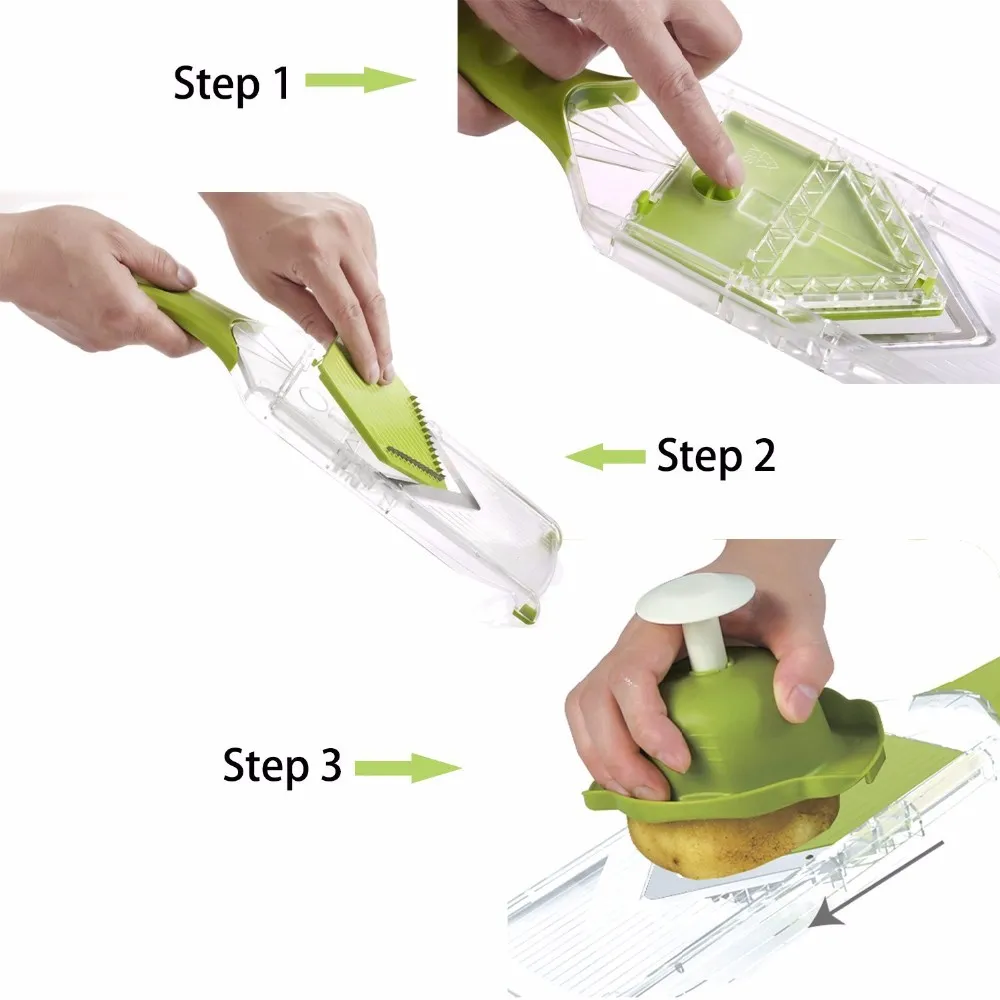 Step 1

Step 2

Step 3