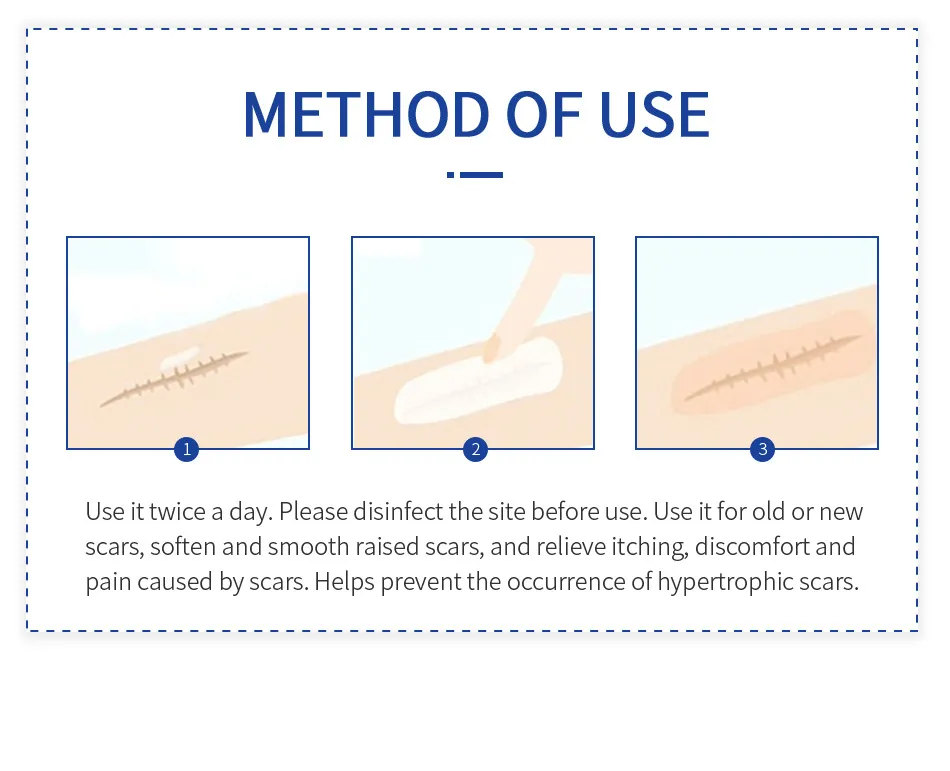 METHOD OF USE

1

2

3

Use it twice a day. Please disinfect the site before use. Use it for old or new scars, soften and smooth raised scars, and relieve itching, discomfort and pain caused by scars. Helps prevent the occurrence of hypertrophic scars.