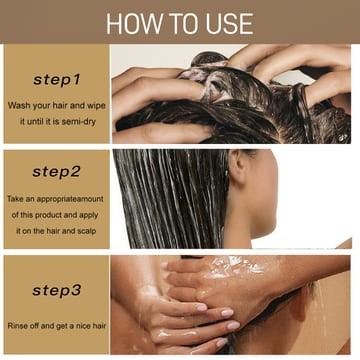 HOW TO USE

step1

Wash your hair and wipe it until it is semi-dry

step2

Take an appropriateamount of this product and apply it on the hair and scalp

step3

Rinse off and get a nice hair