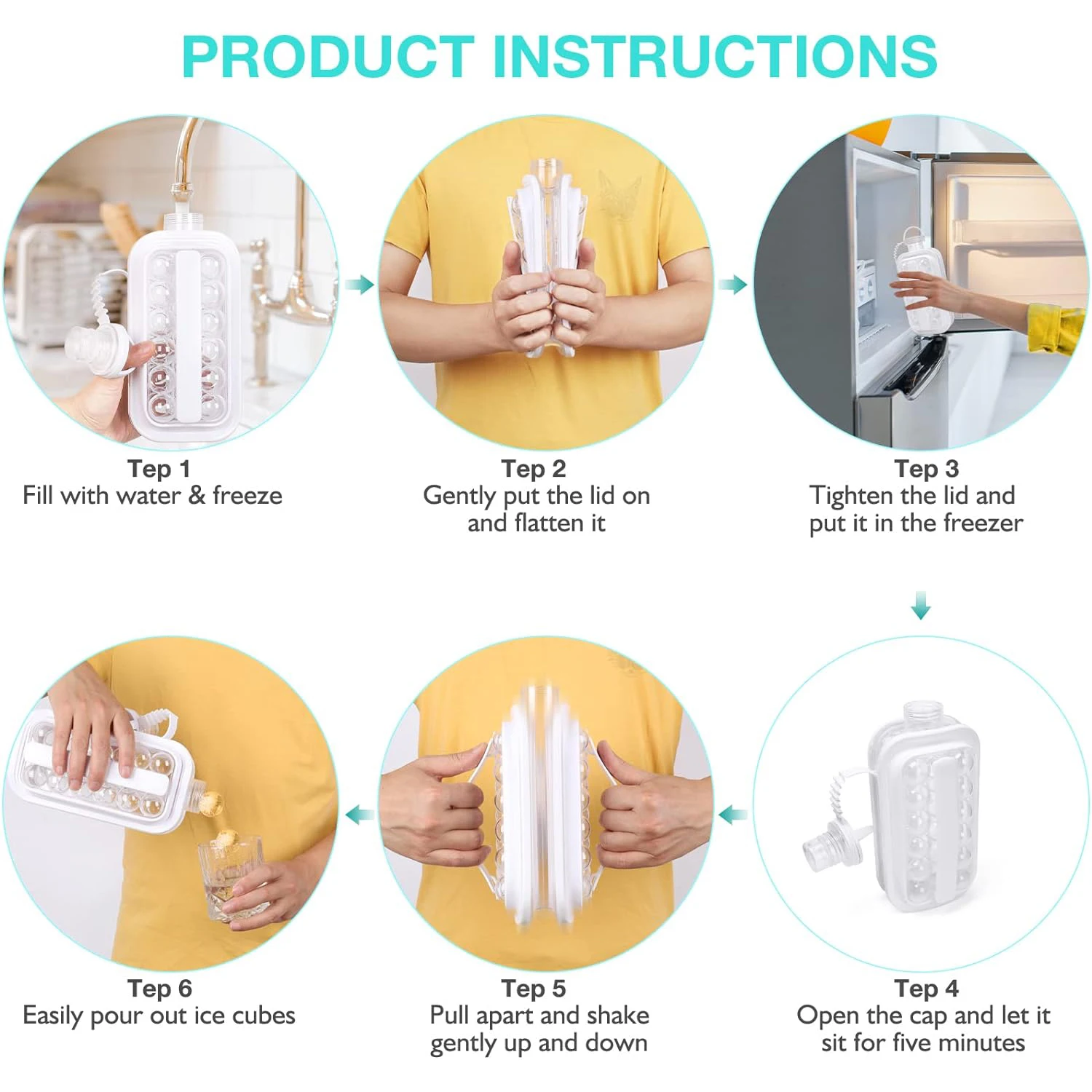 PRODUCT INSTRUCTIONS

Tep 1
Fill with water & freeze

Tep 2
Gently put the lid on and flatten it

Tep 3
Tighten the lid and put it in the freezer

Tep 4
Open the cap and let it sit for five minutes

Tep 5
Pull apart and shake gently up and down

Tep 6
Easily pour out ice cubes