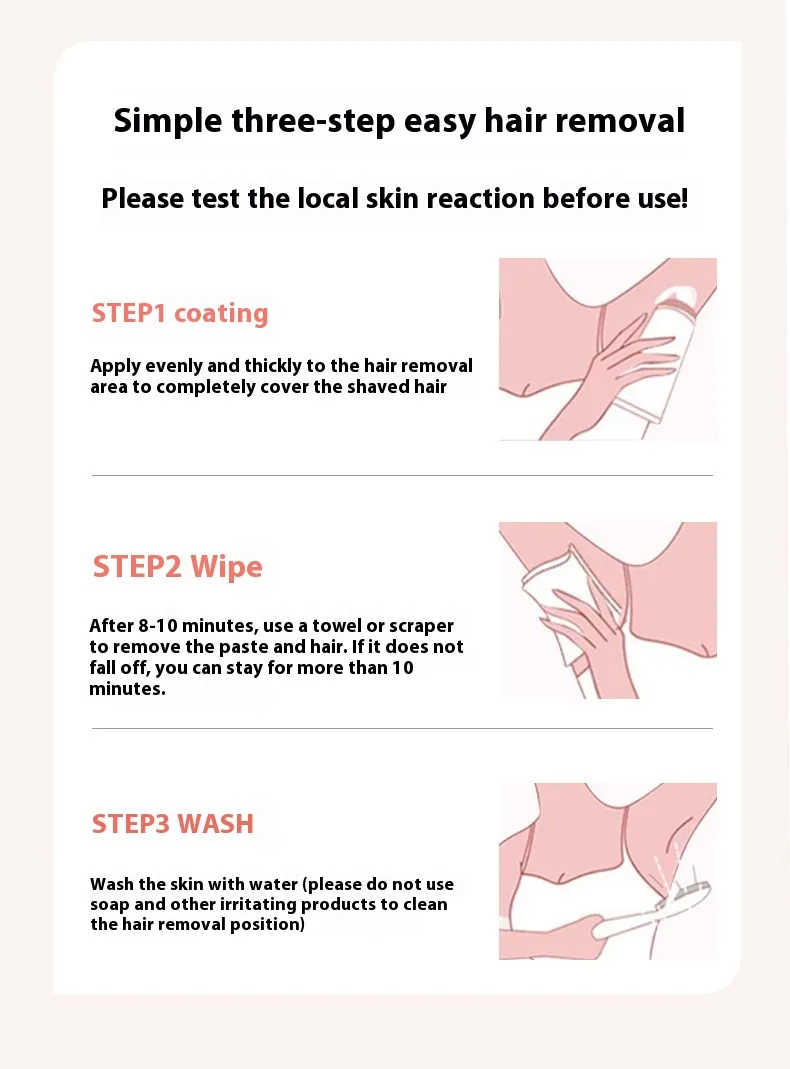 Simple three-step easy hair removal

Please test the local skin reaction before use!

STEP1 coating

Apply evenly and thickly to the hair removal area to completely cover the shaved hair

STEP2 Wipe

After 8-10 minutes, use a towel or scraper to remove the paste and hair. If it does not fall off, you can stay for more than 10 minutes.

STEP3 WASH

Wash the skin with water (please do not use soap and other irritating products to clean the hair removal position)