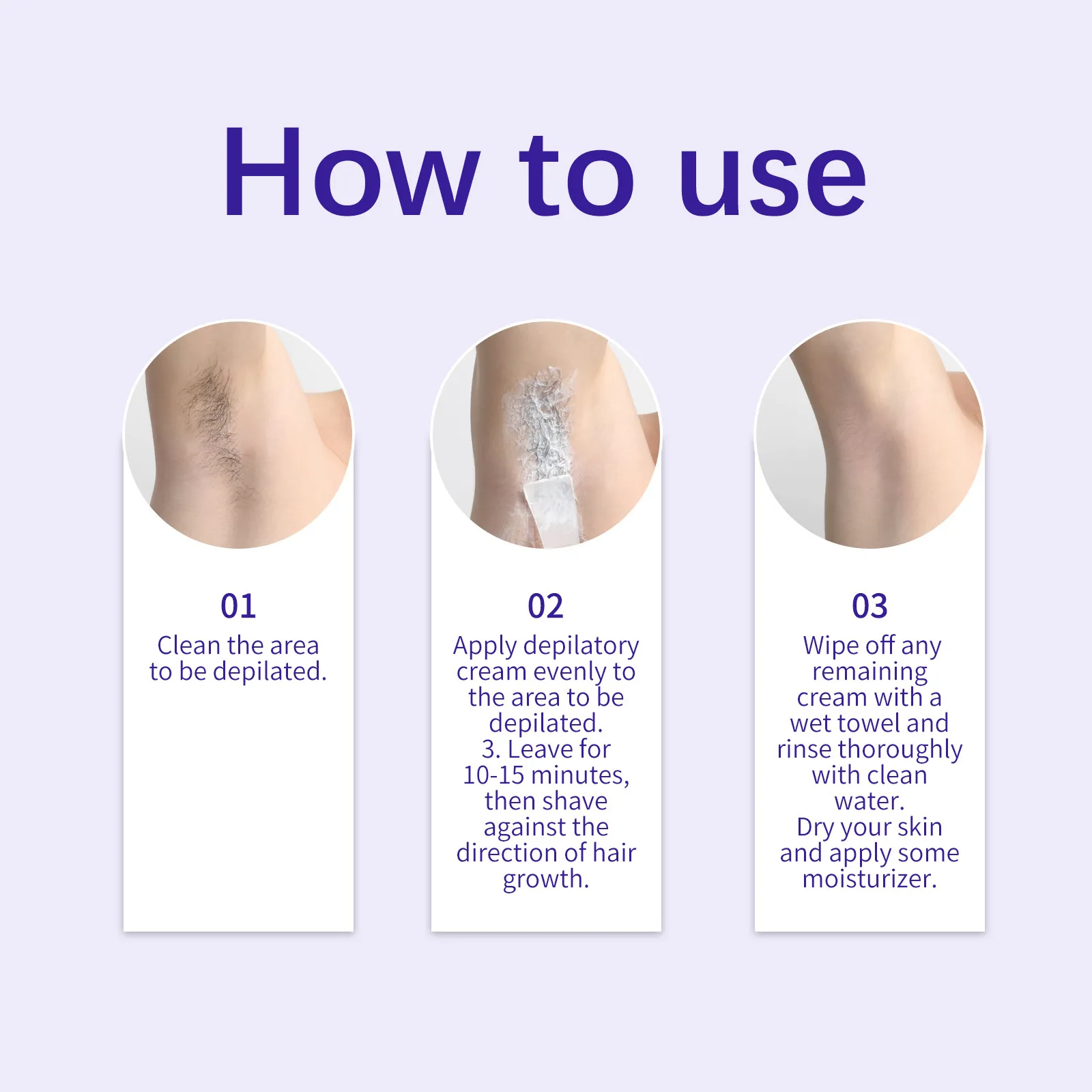 How to use

01
Clean the area to be depilated.

02
Apply depilatory cream evenly to the area to be depilated.
3. Leave for 10-15 minutes, then shave against the direction of hair growth.

03
Wipe off any remaining cream with a wet towel and rinse thoroughly with clean water.
Dry your skin and apply some moisturizer.